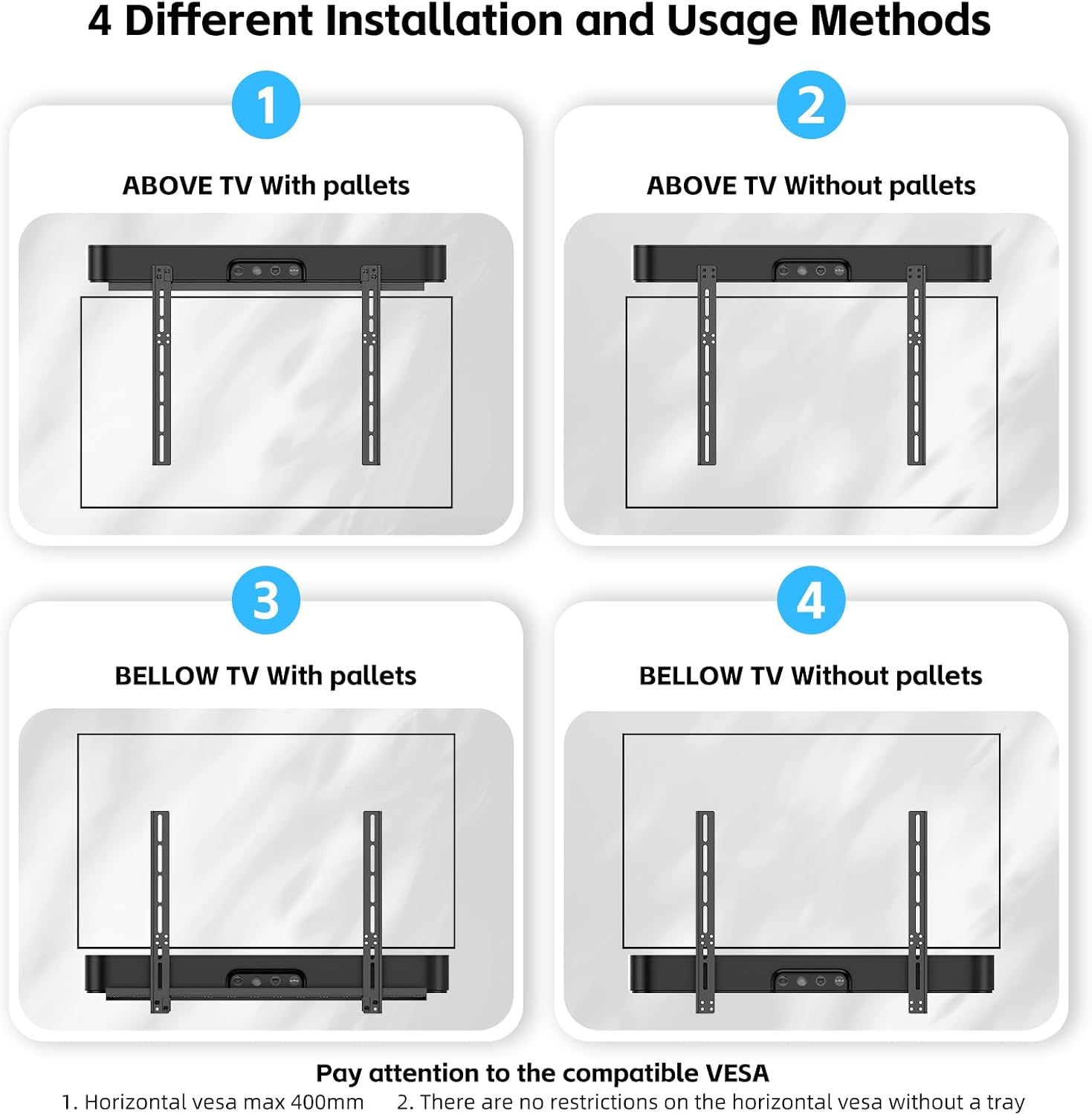 4 Different Installation and Usage Methods

1

ABOVE TV With pallets

2

ABOVE TV Without pallets

3

BELLOW TV With pallets

4

BELLOW TV Without pallets

Pay attention to the compatible VESA

1. Horizontal vesa max 400mm 2. There are no restrictions on the horizontal vesa without a tray