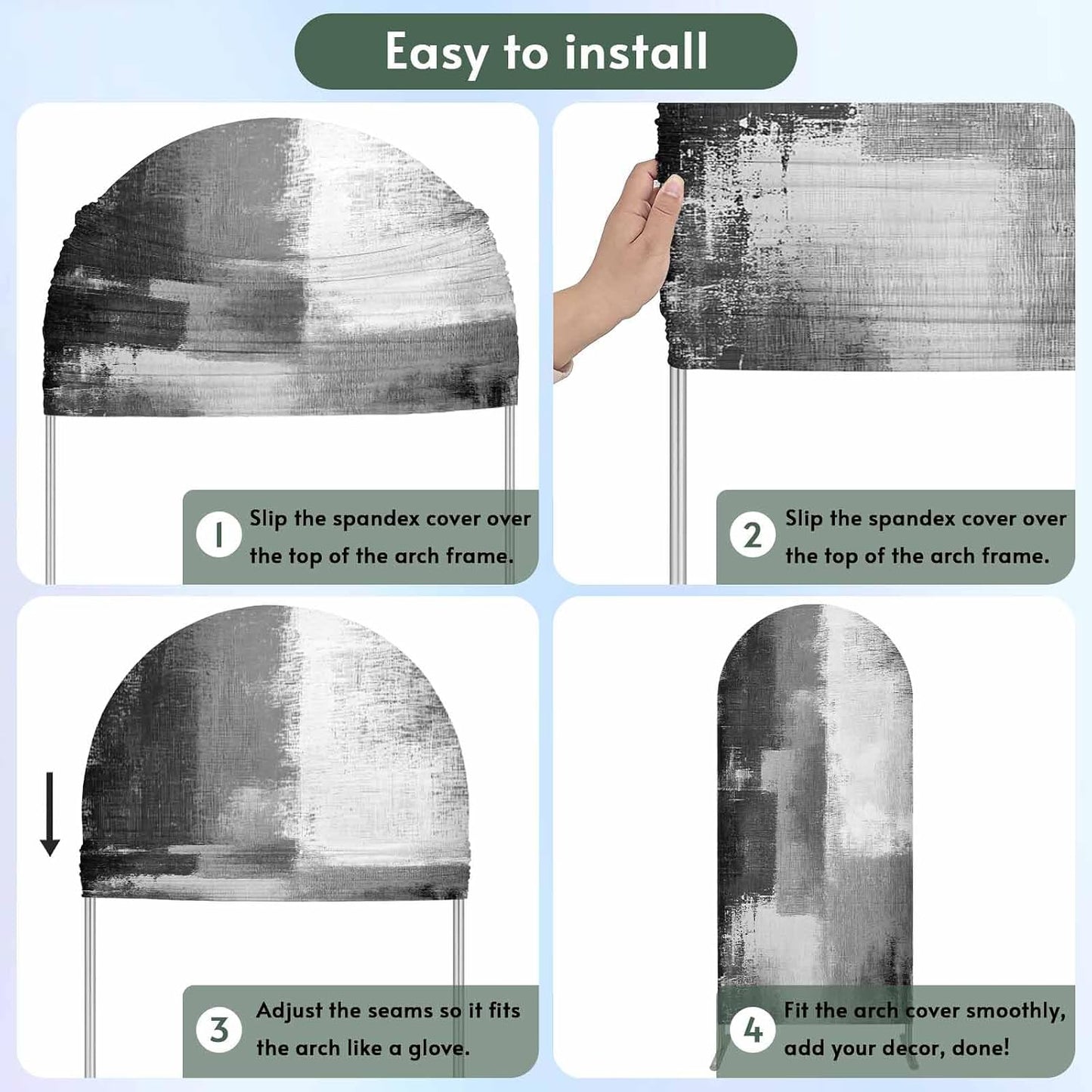 Easy to install

1 Slip the spandex cover over the top of the arch frame.

2 Slip the spandex cover over the top of the arch frame.

3 Adjust the seams so it fits the arch like a glove.

4 Fit the arch cover smoothly, add your decor, done!