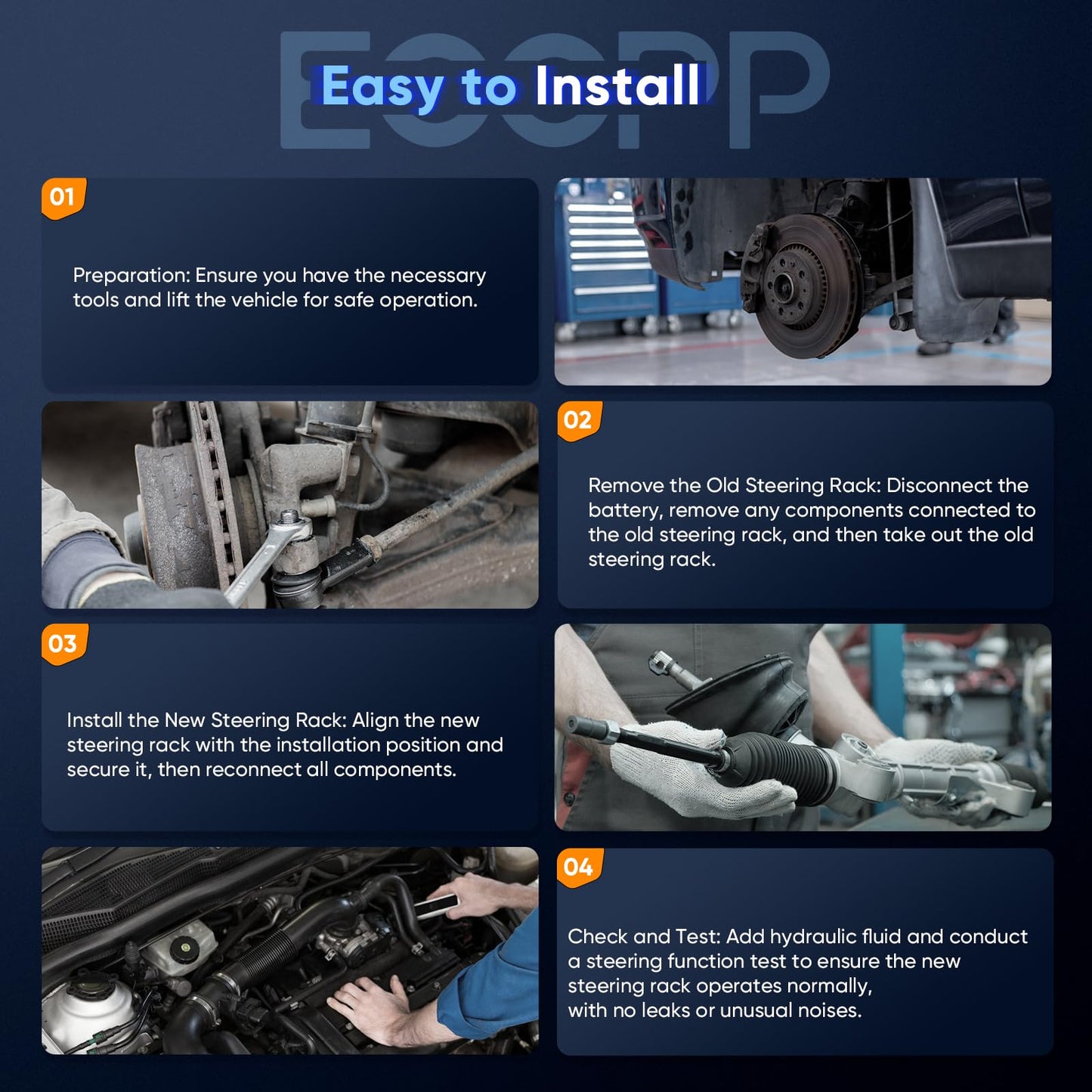 ECCPP

Easy to Install

01

Preparation: Ensure you have the necessary tools and lift the vehicle for safe operation.

02

Remove the Old Steering Rack: Disconnect the battery, remove any components connected to the old steering rack, and then take out the old steering rack.

03

Install the New Steering Rack: Align the new steering rack with the installation position and secure it, then reconnect all components.

04

Check and Test: Add hydraulic fluid and conduct a steering function test to ensure the new steering rack operates normally, with no leaks or unusual noises.