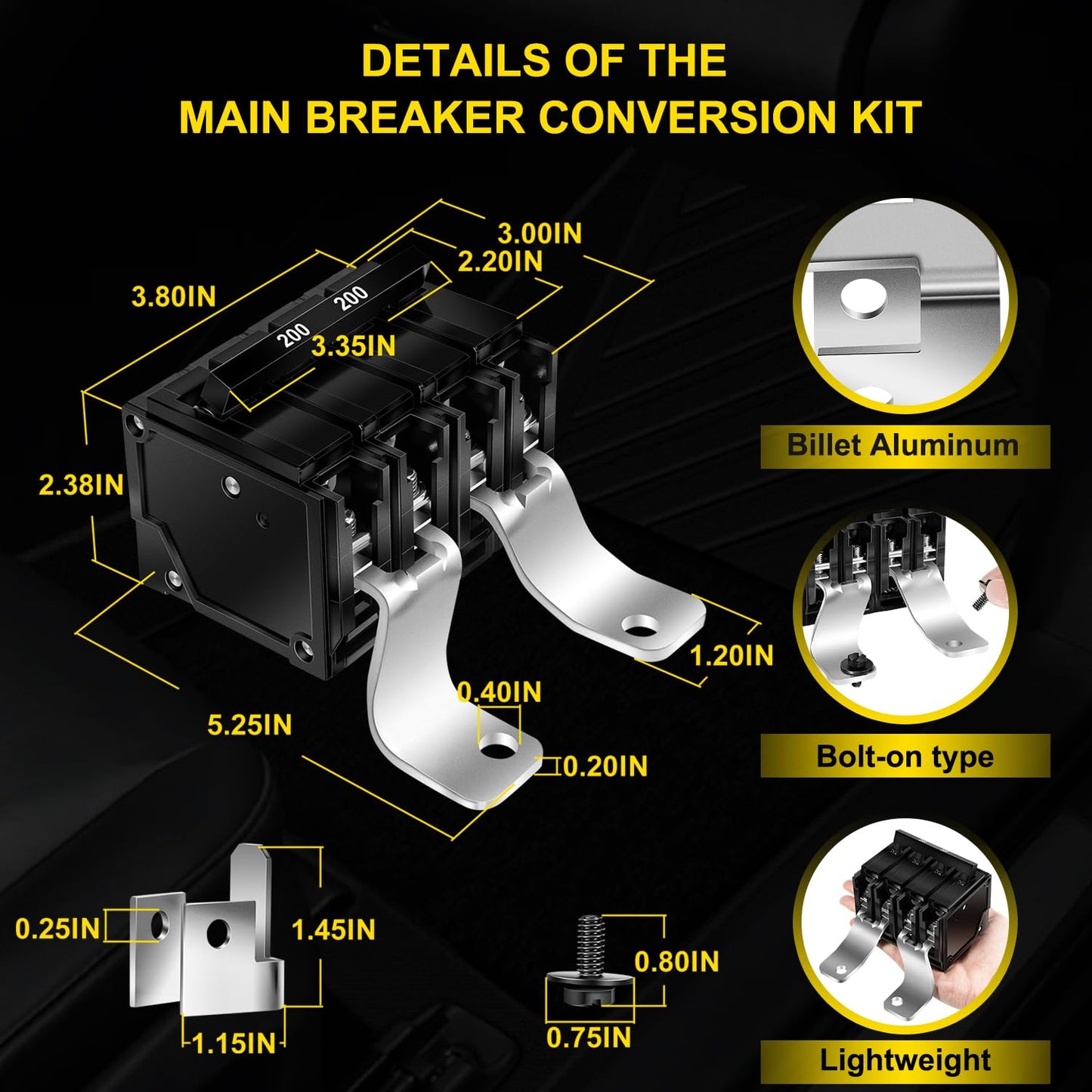 DETAILS OF THE
MAIN BREAKER CONVERSION KIT

3.00IN
2.20IN
3.80IN
200
200
3.35IN
2.38IN
1.20IN
0.40IN
5.25IN
0.20IN
0.25IN
1.45IN
1.15IN
0.80IN
0.75IN

Billet Aluminum

Bolt-on type

Lightweight