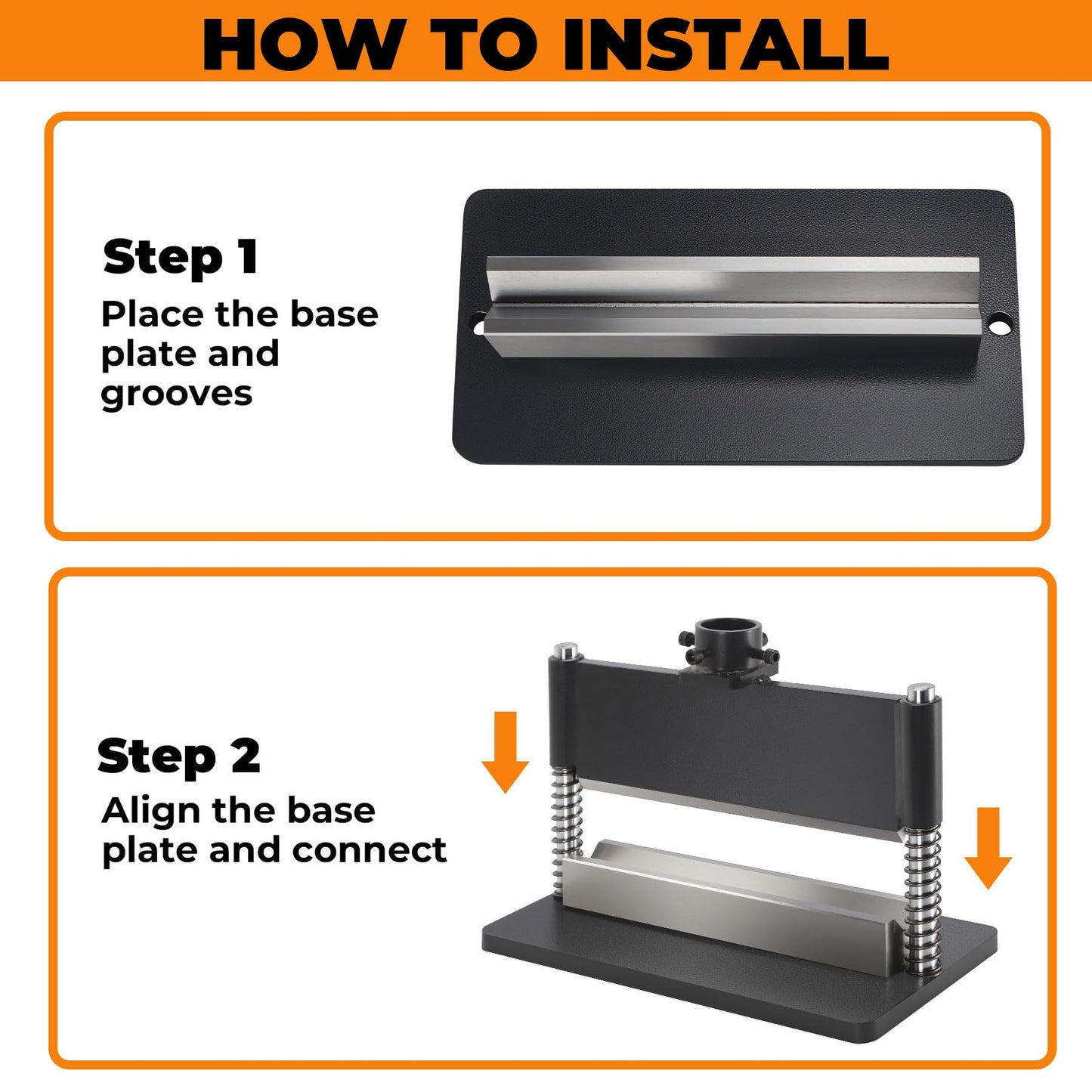 HOW TO INSTALL

Step 1
Place the base plate and grooves

Step 2
Align the base plate and connect