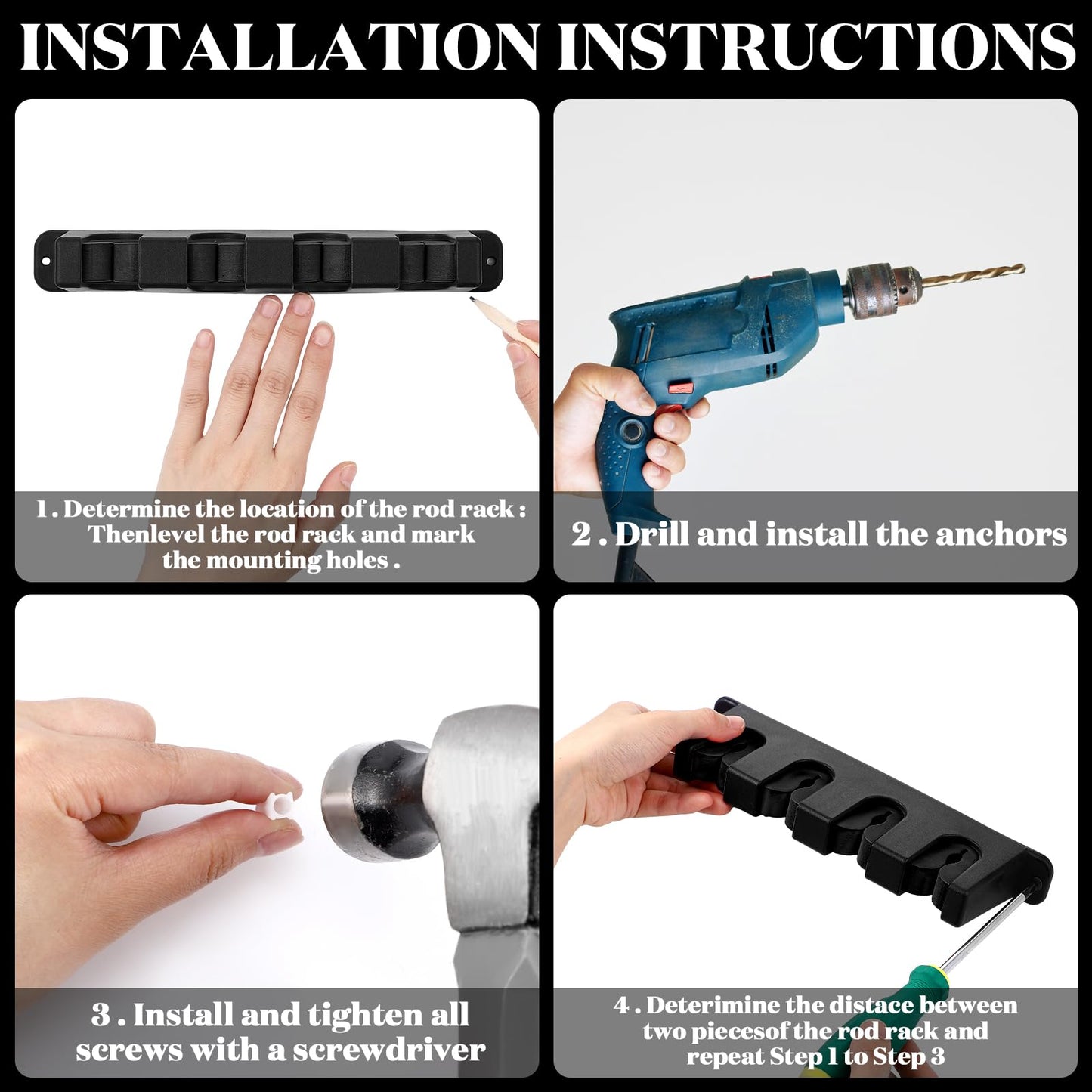 INSTALLATION INSTRUCTIONS

1 . Determine the location of the rod rack : Thenlevel the rod rack and mark the mounting holes .

2 . Drill and install the anchors

3 . Install and tighten all screws with a screwdriver

4 . Deterimine the distace between two piecesof the rod rack and repeat Step 1 to Step 3