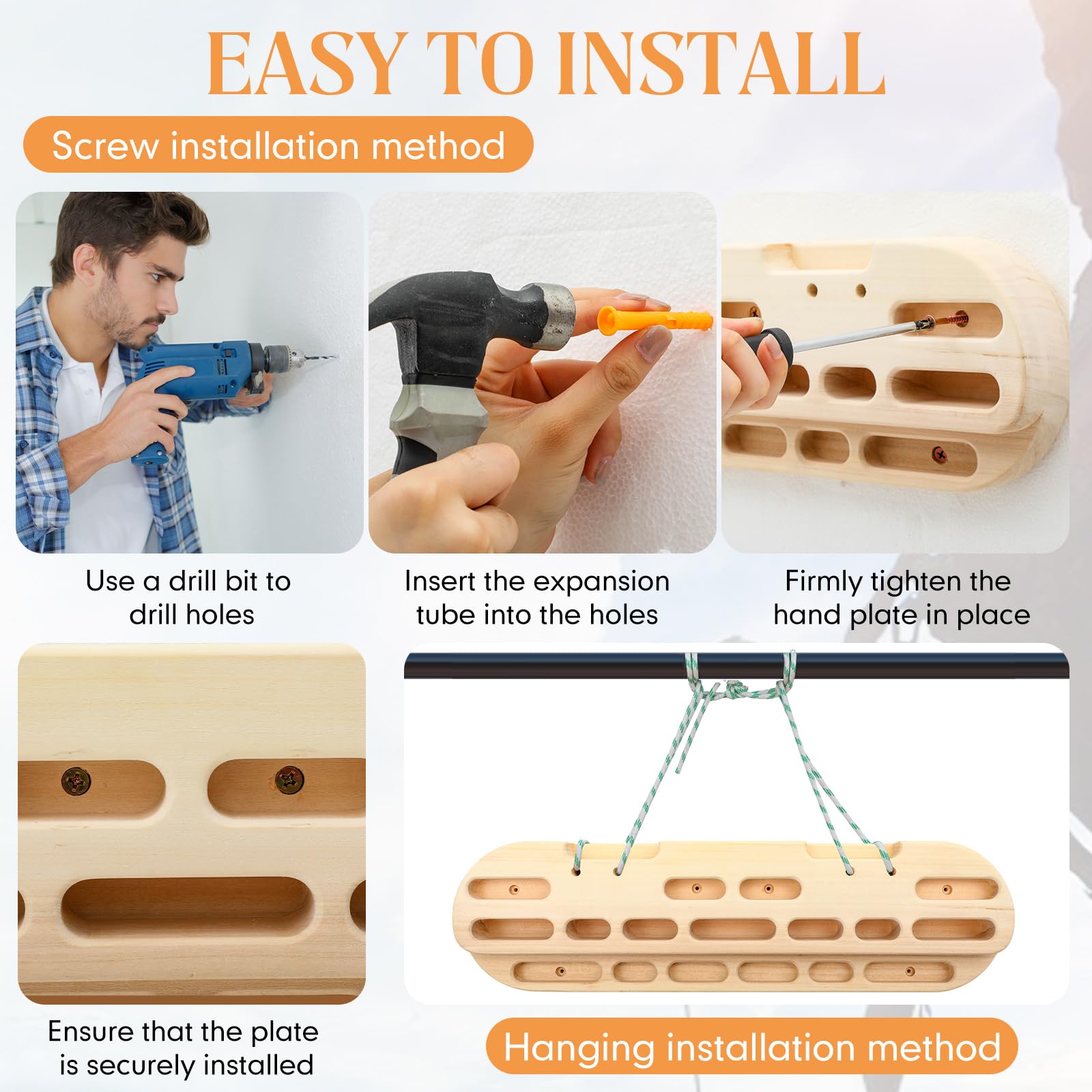 EASY TO INSTALL

Screw installation method

Use a drill bit to drill holes

Insert the expansion tube into the holes

Firmly tighten the hand plate in place

Ensure that the plate is securely installed

Hanging installation method