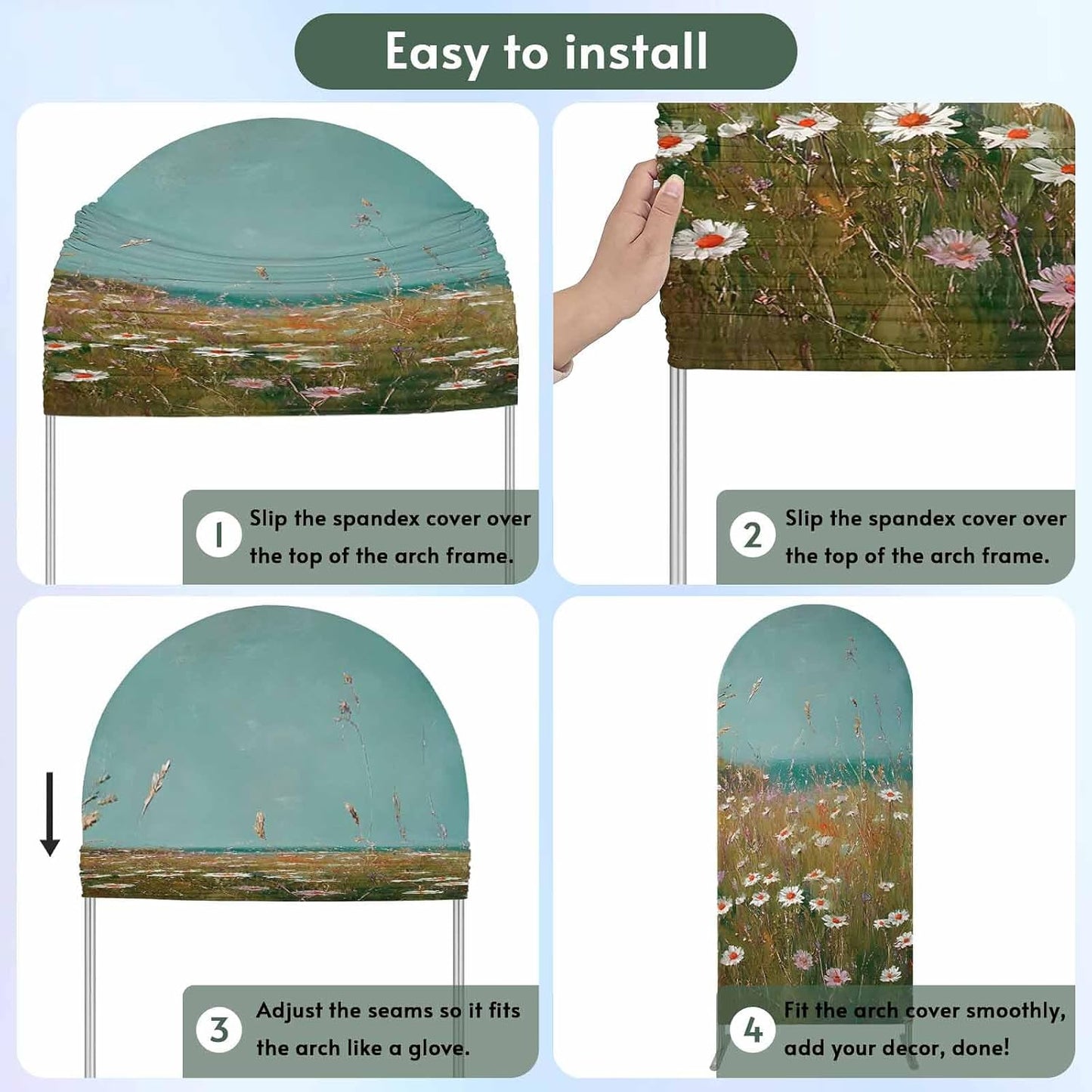 Easy to install

1 Slip the spandex cover over the top of the arch frame.

2 Slip the spandex cover over the top of the arch frame.

3 Adjust the seams so it fits the arch like a glove.

4 Fit the arch cover smoothly, add your decor, done!