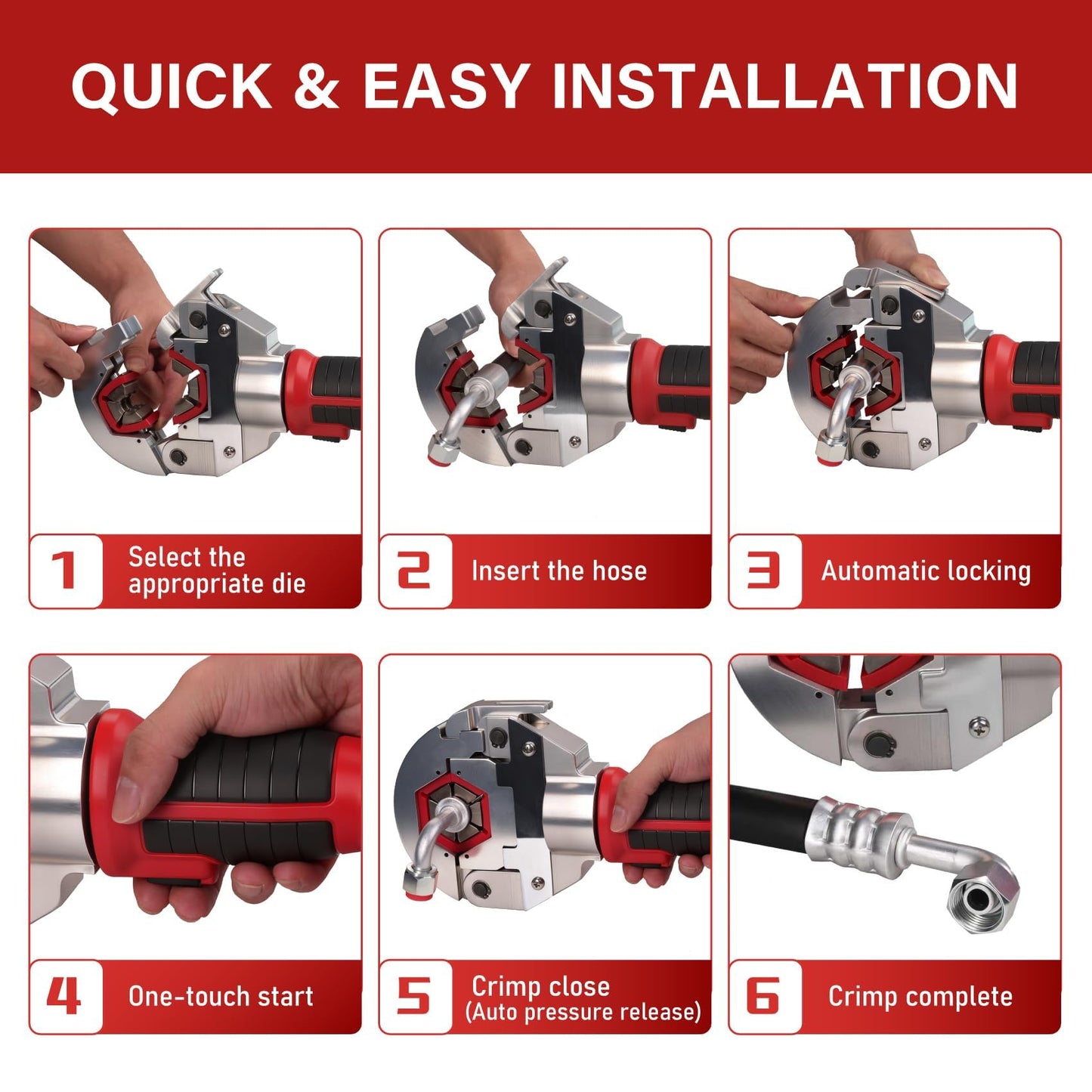 QUICK & EASY INSTALLATION

1 Select the appropriate die

2 Insert the hose

3 Automatic locking

4 One-touch start

5 Crimp close (Auto pressure release)

6 Crimp complete