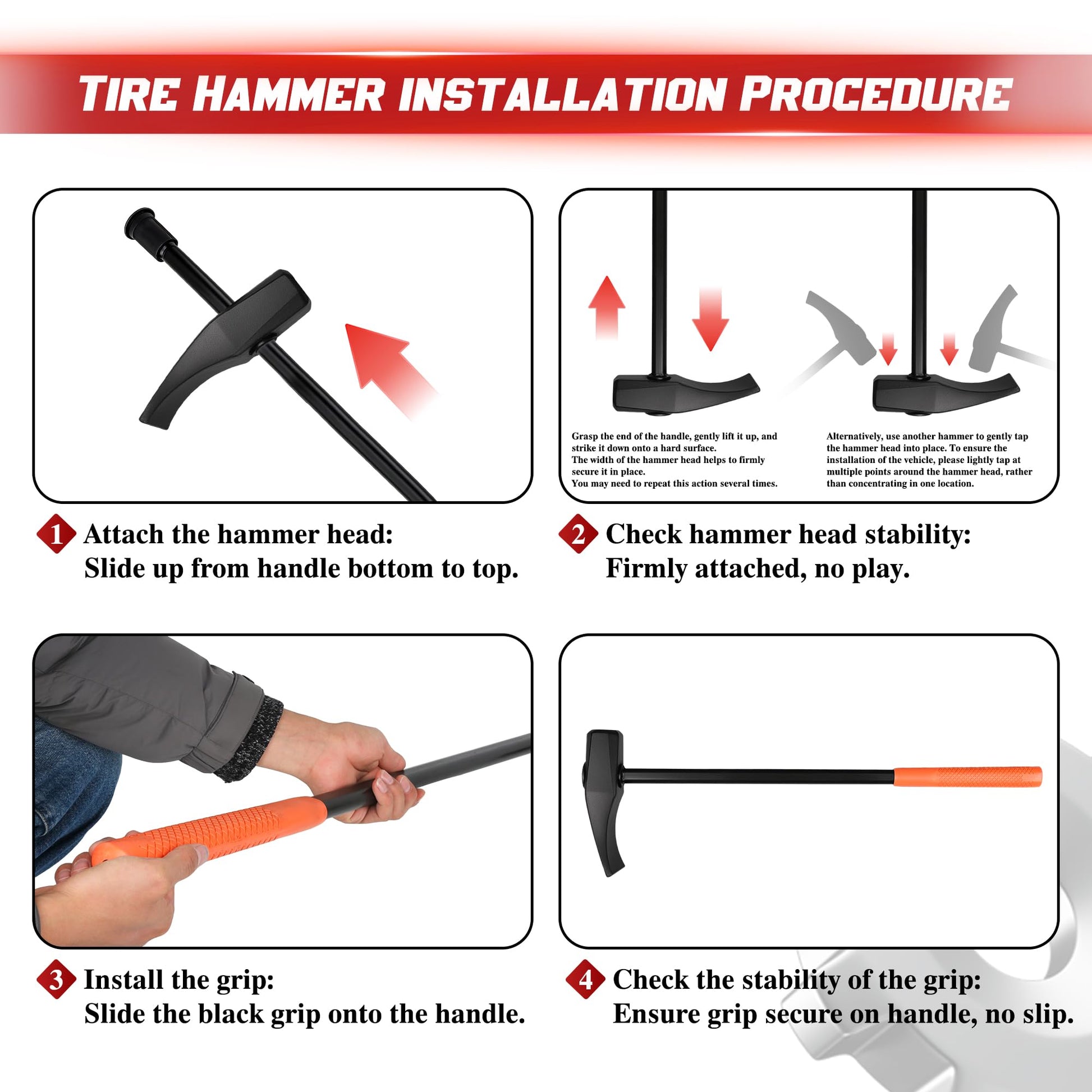 TIRE HAMMER INSTALLATION PROCEDURE

Grasp the end of the handle, gently lift it up, and strike it down onto a hard surface.
The width of the hammer head helps to firmly secure it in place.
You may need to repeat this action several times.

Alternatively, use another hammer to gently tap the hammer head into place. To ensure the installation of the vehicle, please lightly tap at multiple points around the hammer head, rather than concentrating in one location.

1 Attach the hammer head:
Slide up from handle bottom to top.

2 Check hammer head stability:
Firmly attached, no play.

3 Install the grip:
Slide the black grip onto the handle.

4 Check the stability of the grip:
Ensure grip secure on handle, no slip.