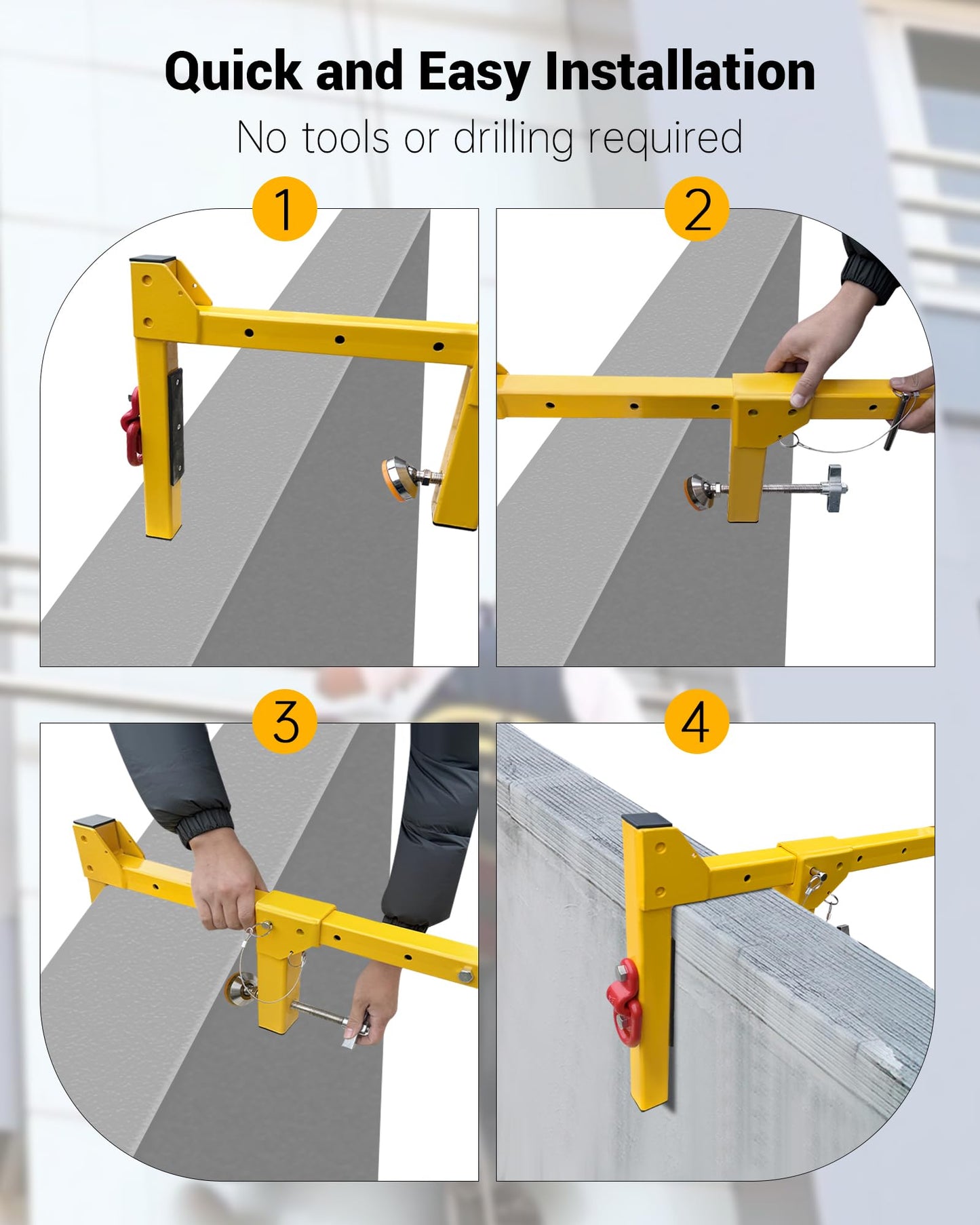 Quick and Easy Installation

No tools or drilling required

1

2

3

4