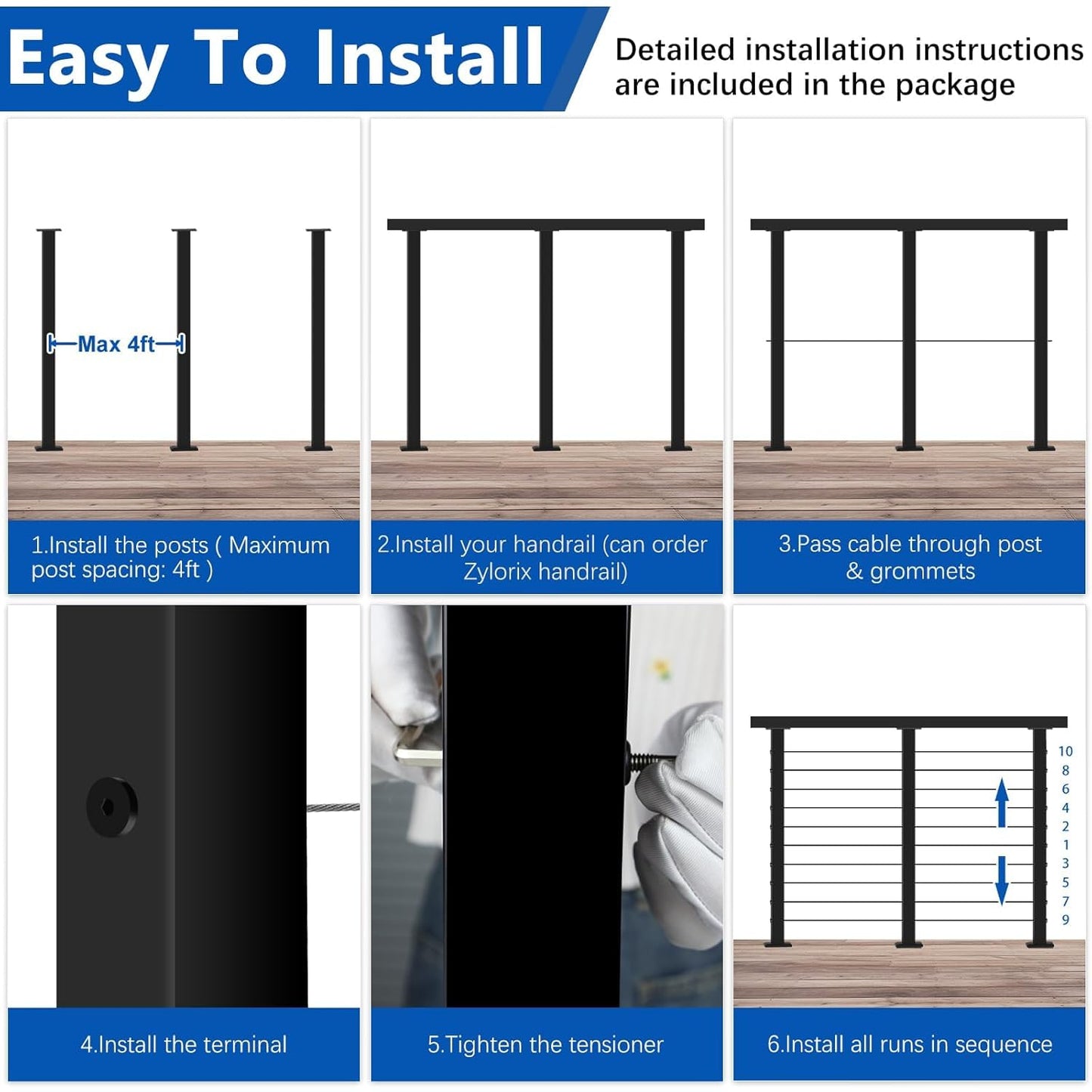 Easy To Install

Detailed installation instructions are included in the package

Max 4ft

1.Install the posts ( Maximum post spacing: 4ft )

2.Install your handrail (can order Zylorix handrail)

3.Pass cable through post & grommets

4.Install the terminal

5.Tighten the tensioner

10
8
6
4
2
1
3
5
7
9

6.Install all runs in sequence