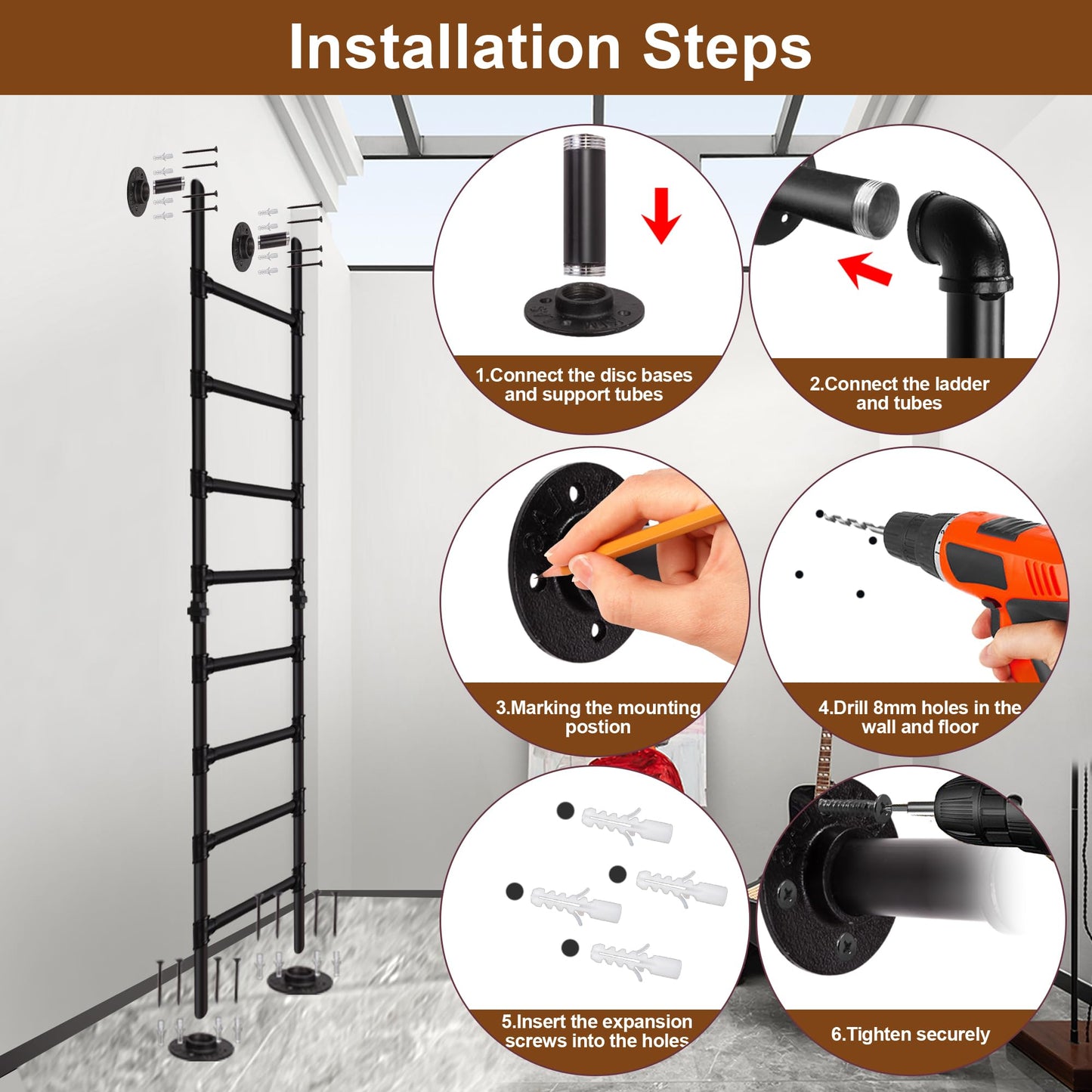 Installation Steps

1.Connect the disc bases and support tubes

2.Connect the ladder and tubes

3.Marking the mounting postion

4.Drill 8mm holes in the wall and floor

5.Insert the expansion screws into the holes

6.Tighten securely