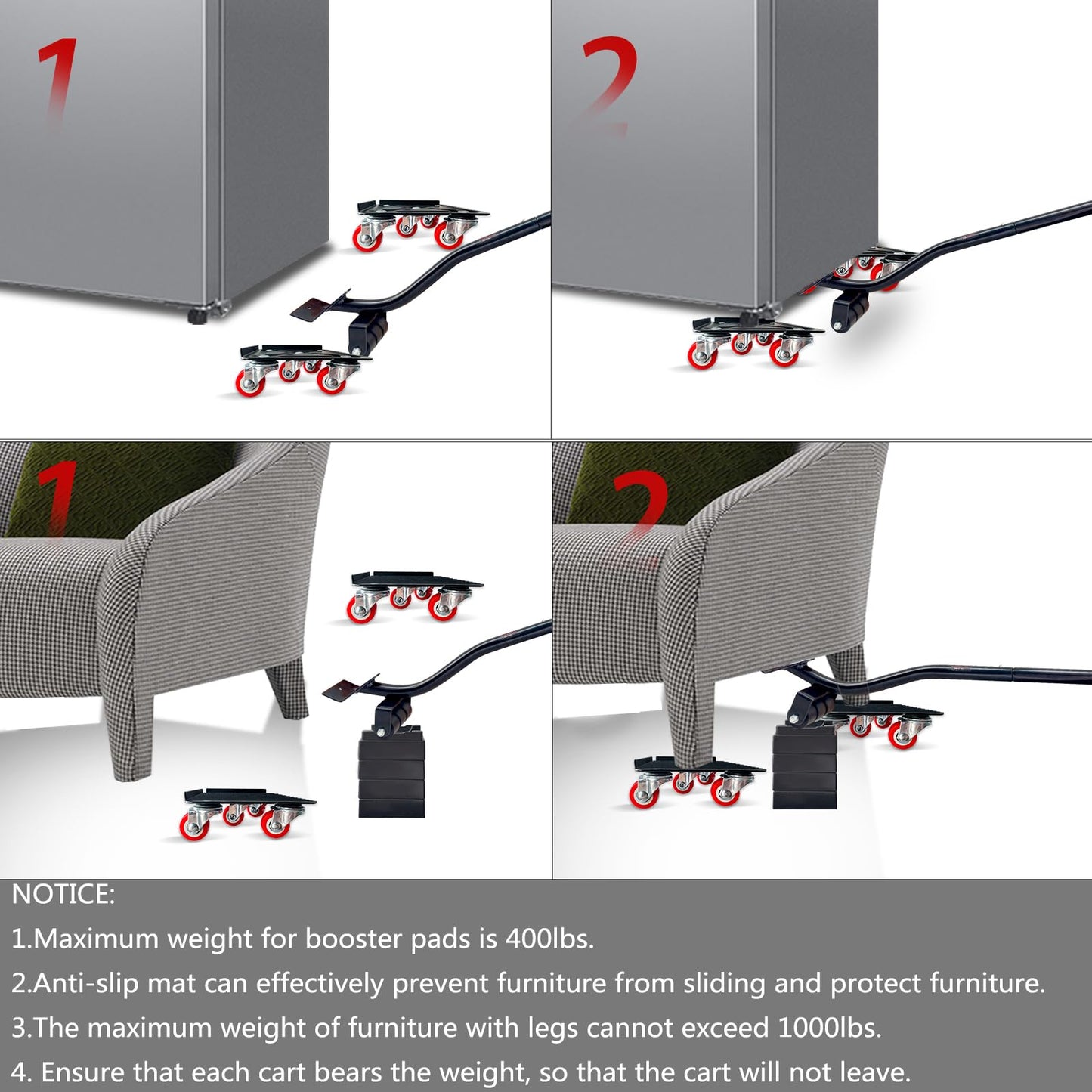 1

2

1

2

NOTICE:

1.Maximum weight for booster pads is 400lbs.

2.Anti-slip mat can effectively prevent furniture from sliding and protect furniture.

3.The maximum weight of furniture with legs cannot exceed 1000lbs.

4. Ensure that each cart bears the weight, so that the cart will not leave.