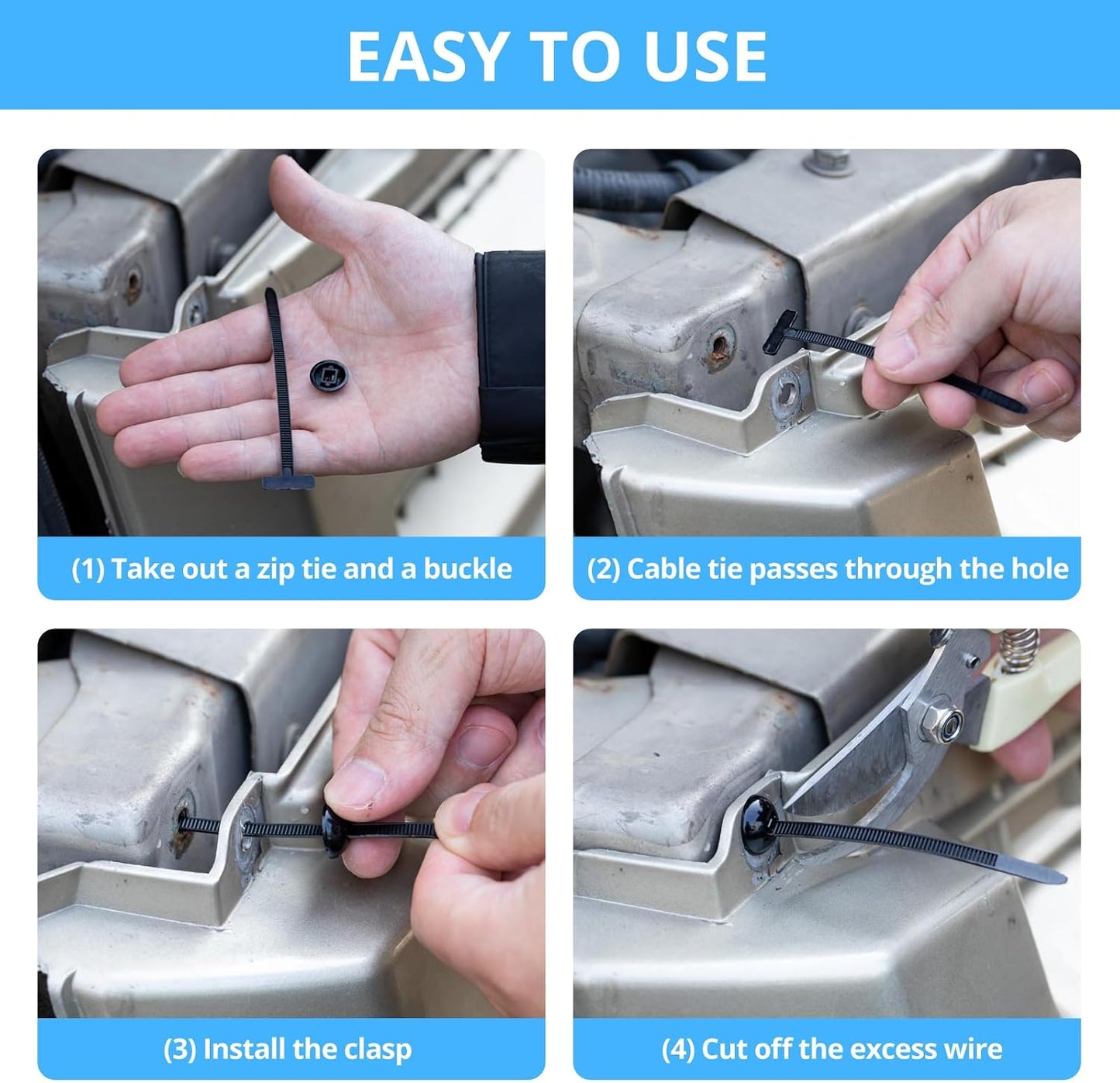 EASY TO USE

(1) Take out a zip tie and a buckle

(2) Cable tie passes through the hole

(3) Install the clasp

(4) Cut off the excess wire