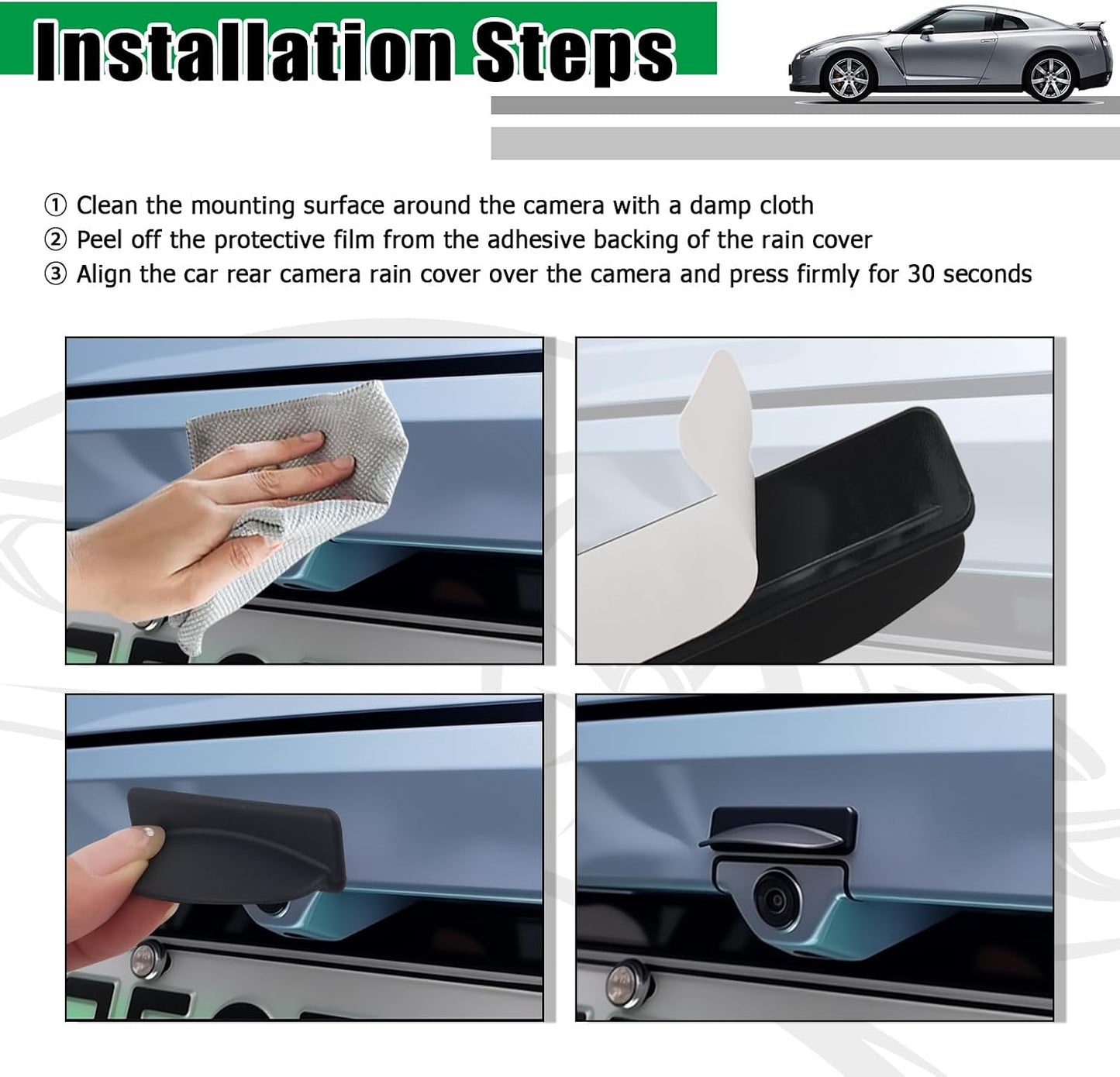 Installation Steps

① Clean the mounting surface around the camera with a damp cloth
② Peel off the protective film from the adhesive backing of the rain cover
③ Align the car rear camera rain cover over the camera and press firmly for 30 seconds