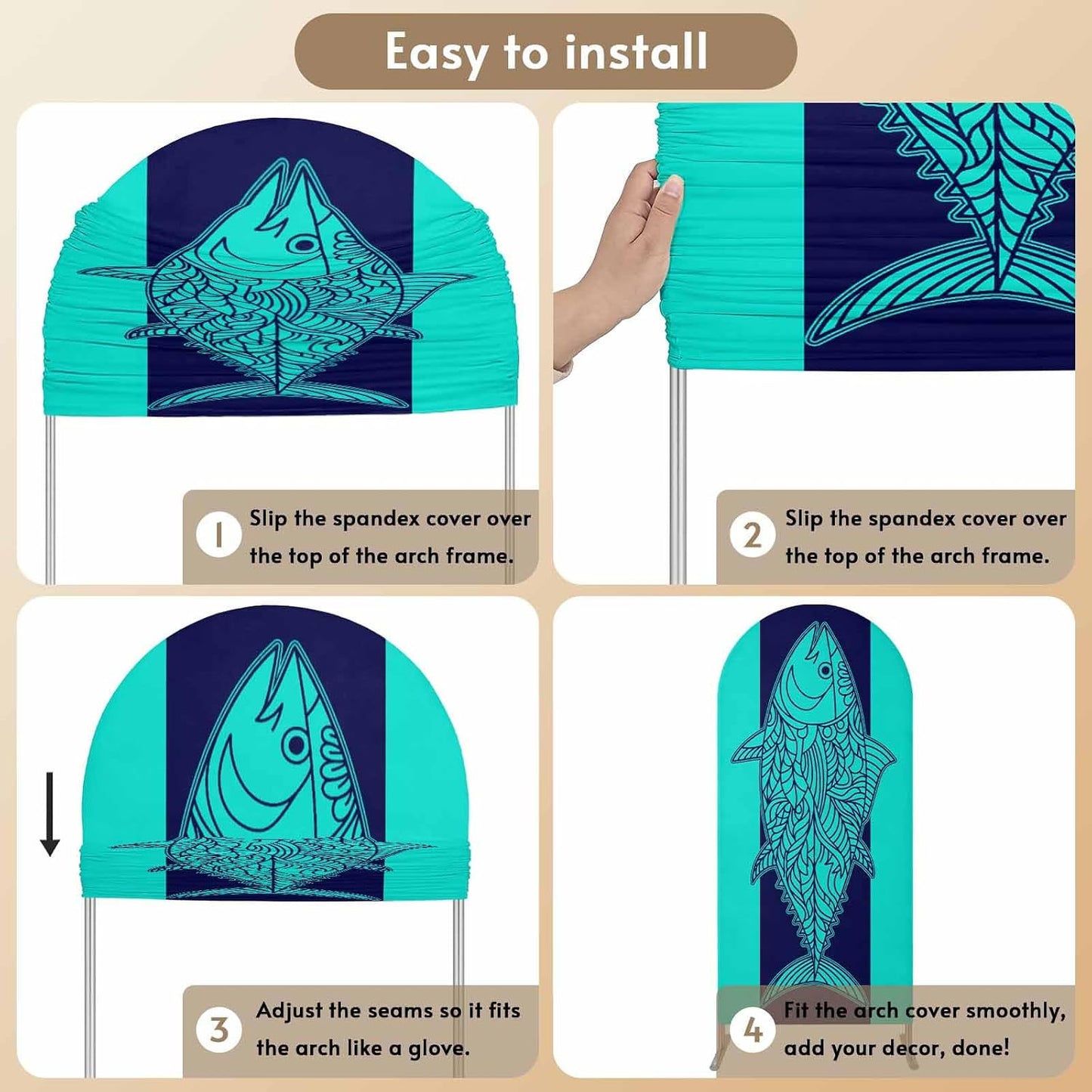 Easy to install

1 Slip the spandex cover over the top of the arch frame.

2 Slip the spandex cover over the top of the arch frame.

3 Adjust the seams so it fits the arch like a glove.

4 Fit the arch cover smoothly, add your decor, done!