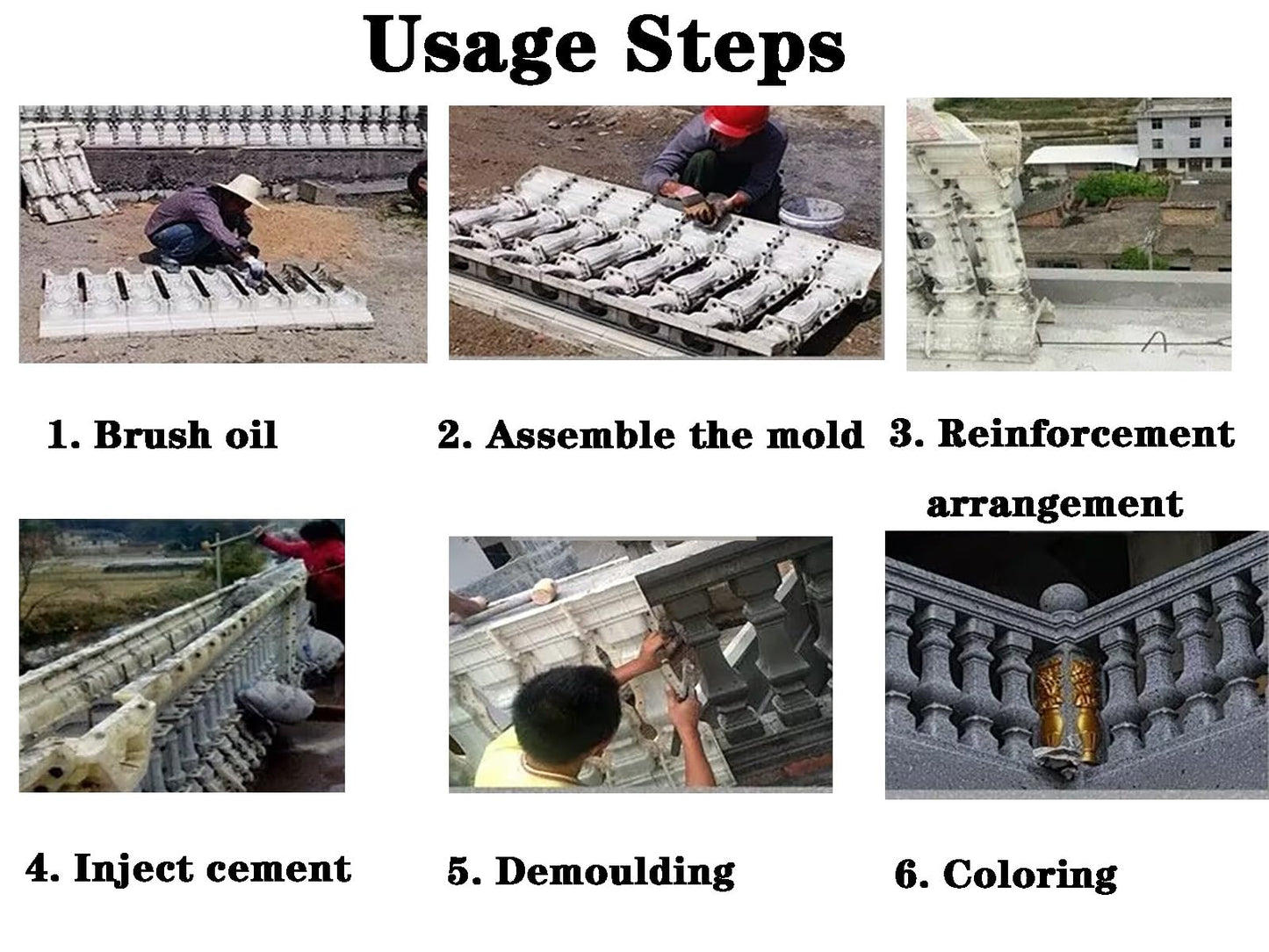 Usage Steps

1. Brush oil

2. Assemble the mold

3. Reinforcement arrangement

4. Inject cement

5. Demoulding

6. Coloring