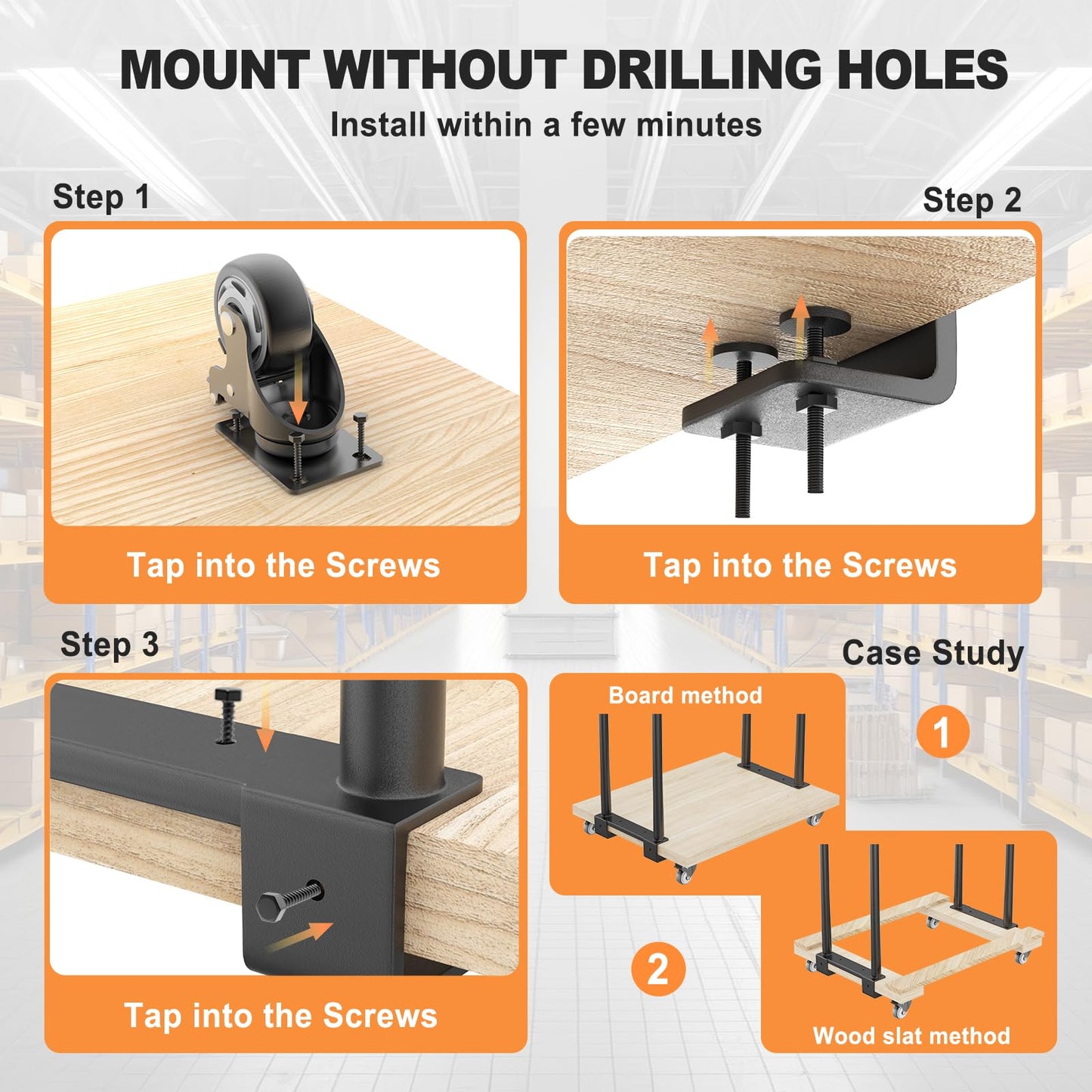 MOUNT WITHOUT DRILLING HOLES

Install within a few minutes

Step 1

Tap into the Screws

Step 2

Tap into the Screws

Step 3

Tap into the Screws

Case Study

Board method

1

2

Wood slat method