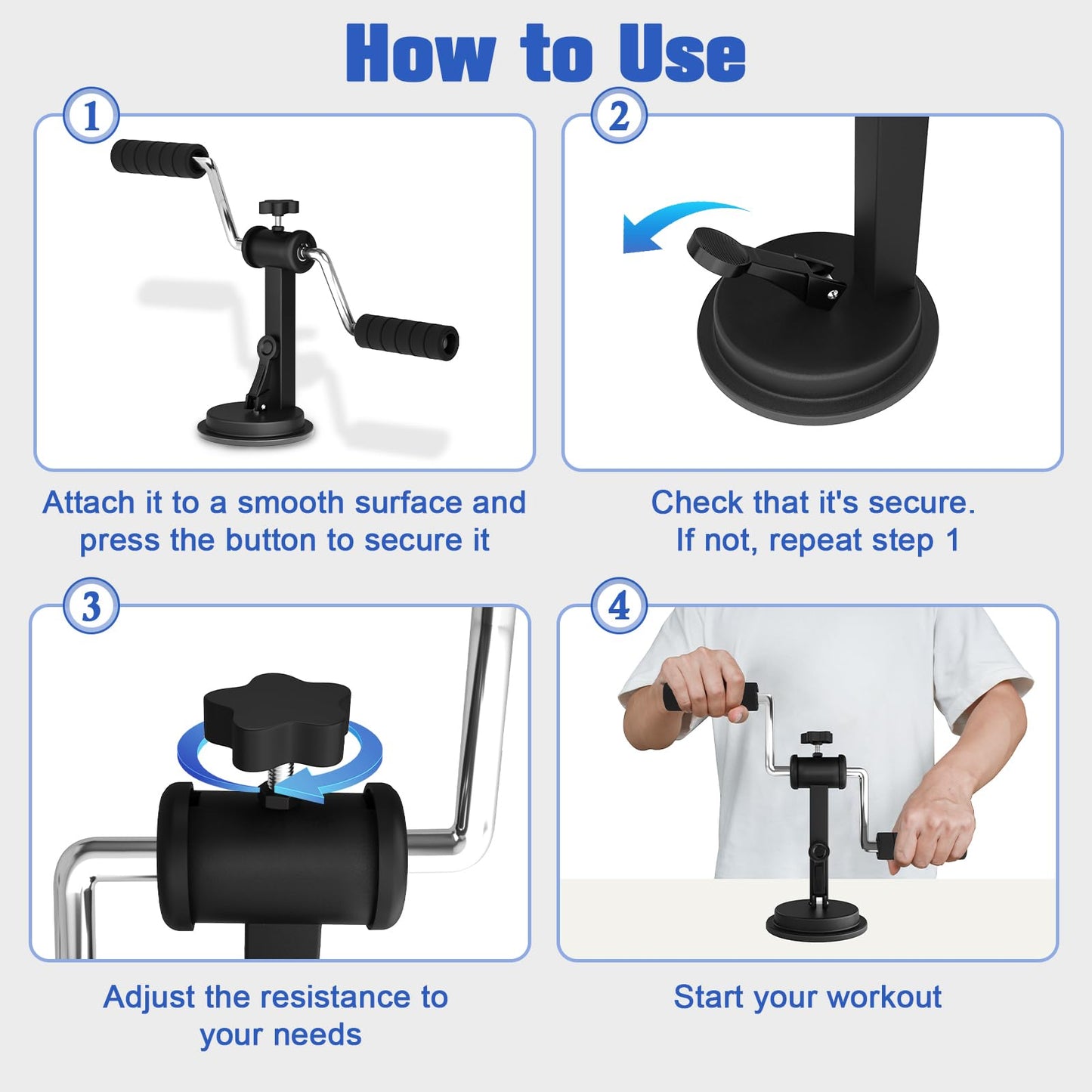 How to Use

1

Attach it to a smooth surface and press the button to secure it

2

Check that it's secure. If not, repeat step 1

3

Adjust the resistance to your needs

4

Start your workout