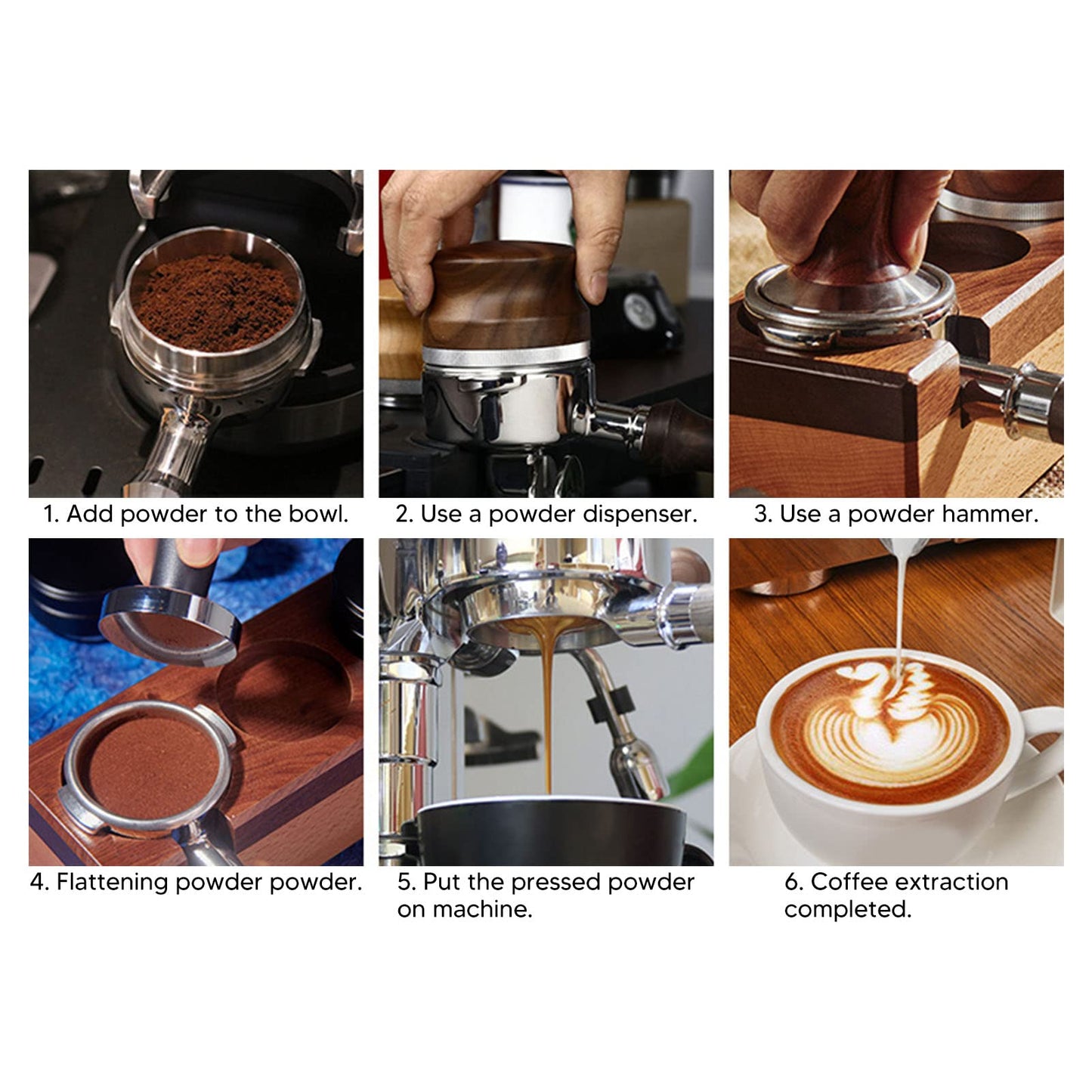 1. Add powder to the bowl.

2. Use a powder dispenser.

3. Use a powder hammer.

4. Flattening powder powder.

5. Put the pressed powder on machine.

6. Coffee extraction completed.