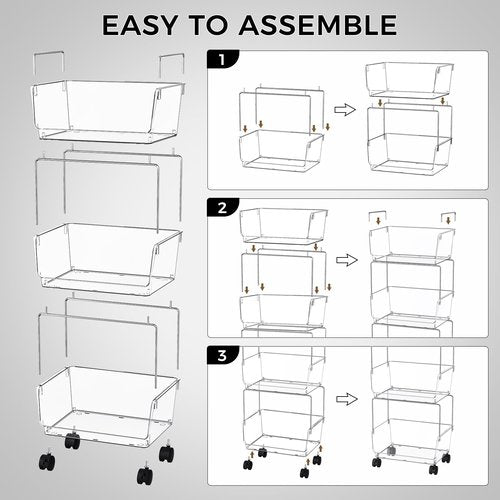 EASY TO ASSEMBLE

1

2

3