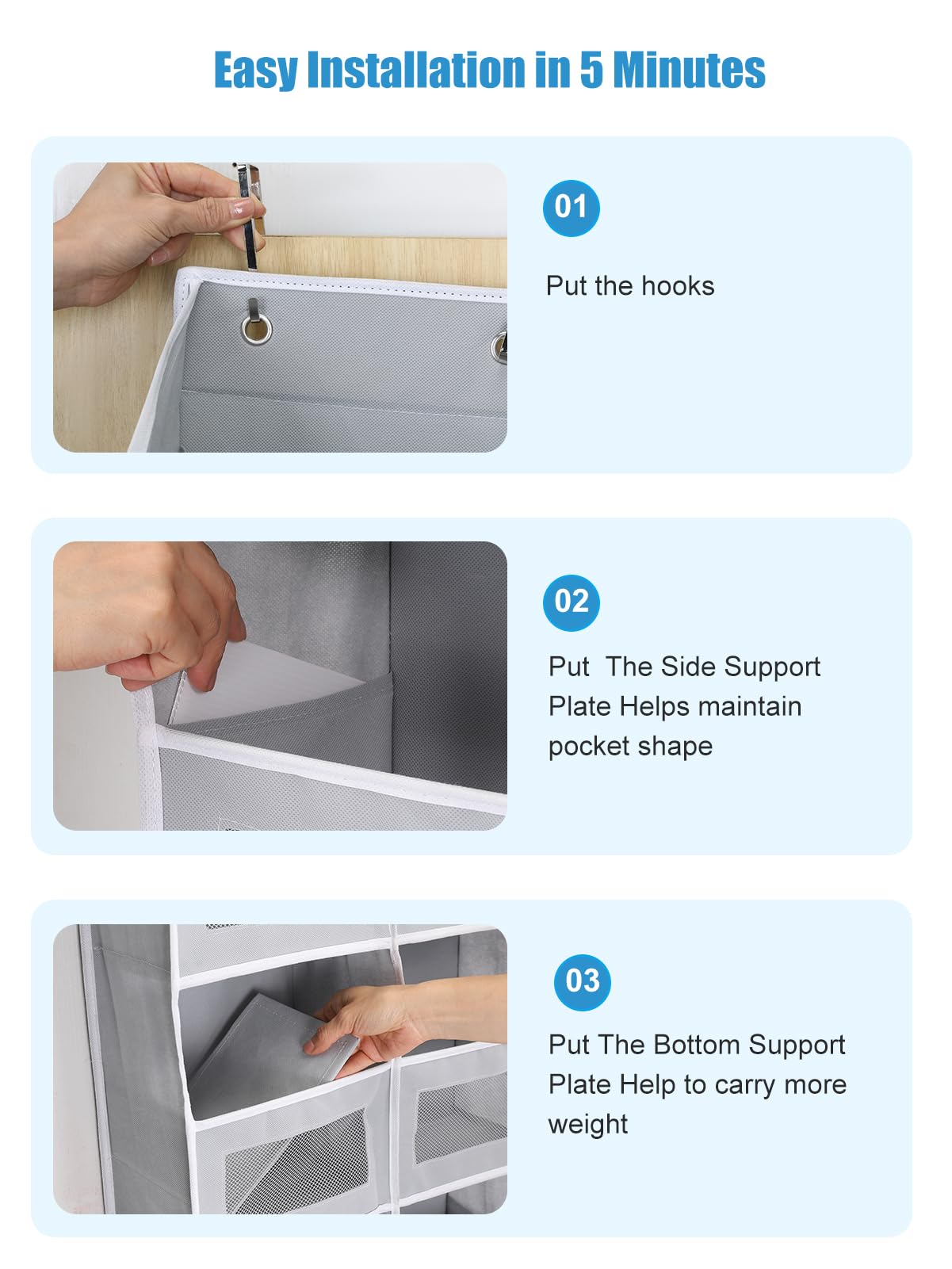 Easy Installation in 5 Minutes

01

Put the hooks

02

Put  The Side Support Plate Helps maintain pocket shape

03

Put The Bottom Support Plate Help to carry more weight