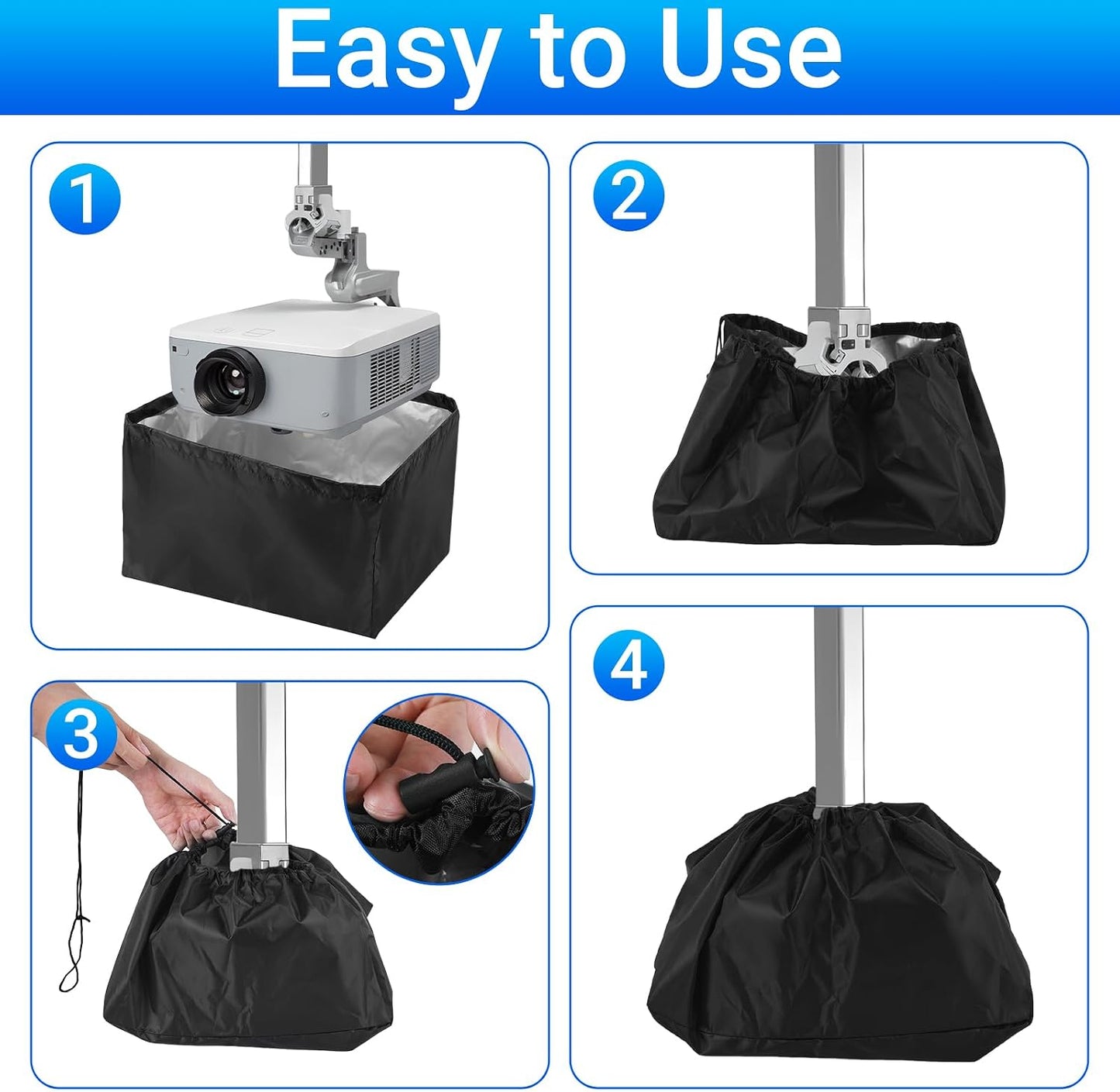 Easy to Use

1

2

3

4