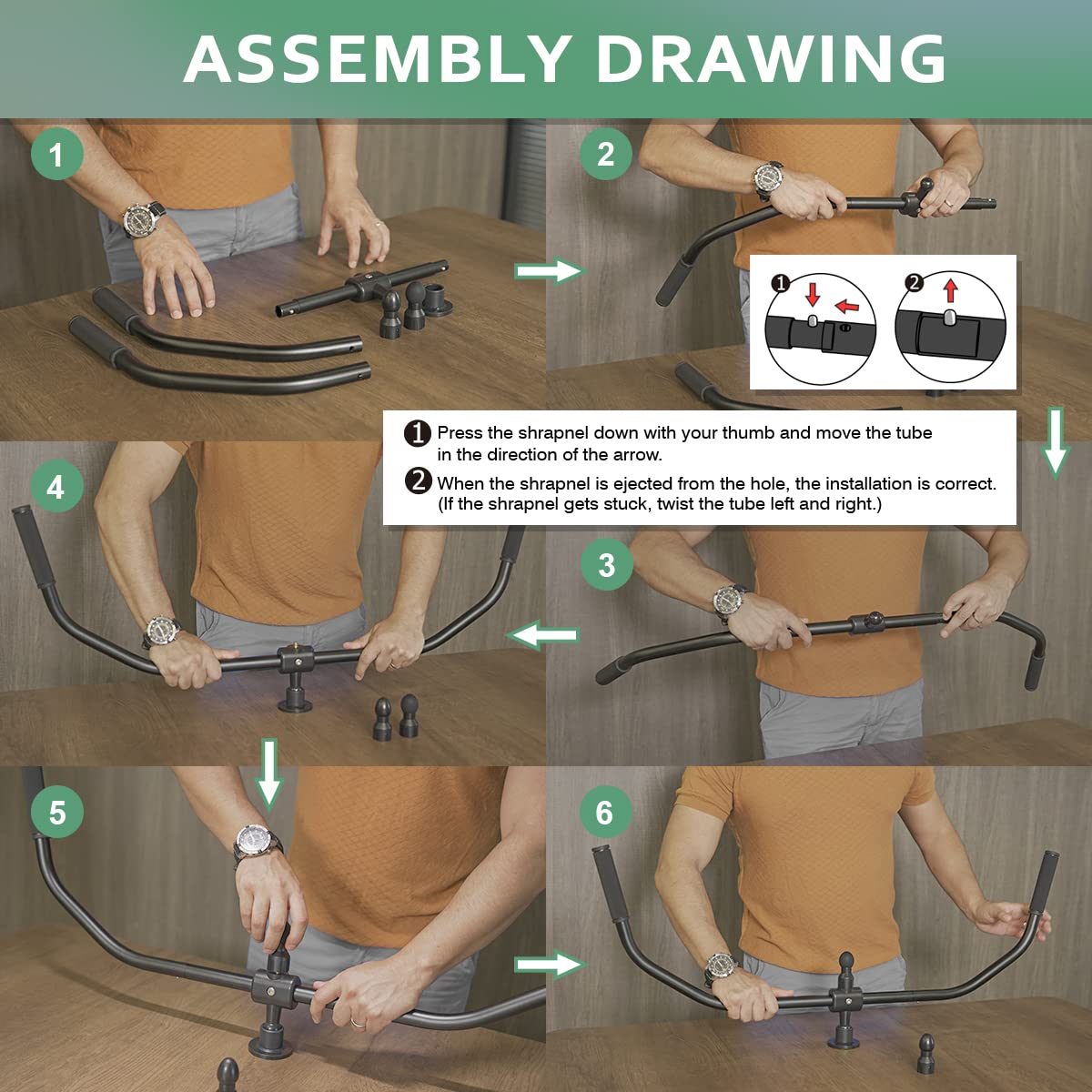 ASSEMBLY DRAWING

1

2

1 2

1 Press the shrapnel down with your thumb and move the tube in the direction of the arrow.

2 When the shrapnel is ejected from the hole, the installation is correct. (If the shrapnel gets stuck, twist the tube left and right.)

4

3

5

6