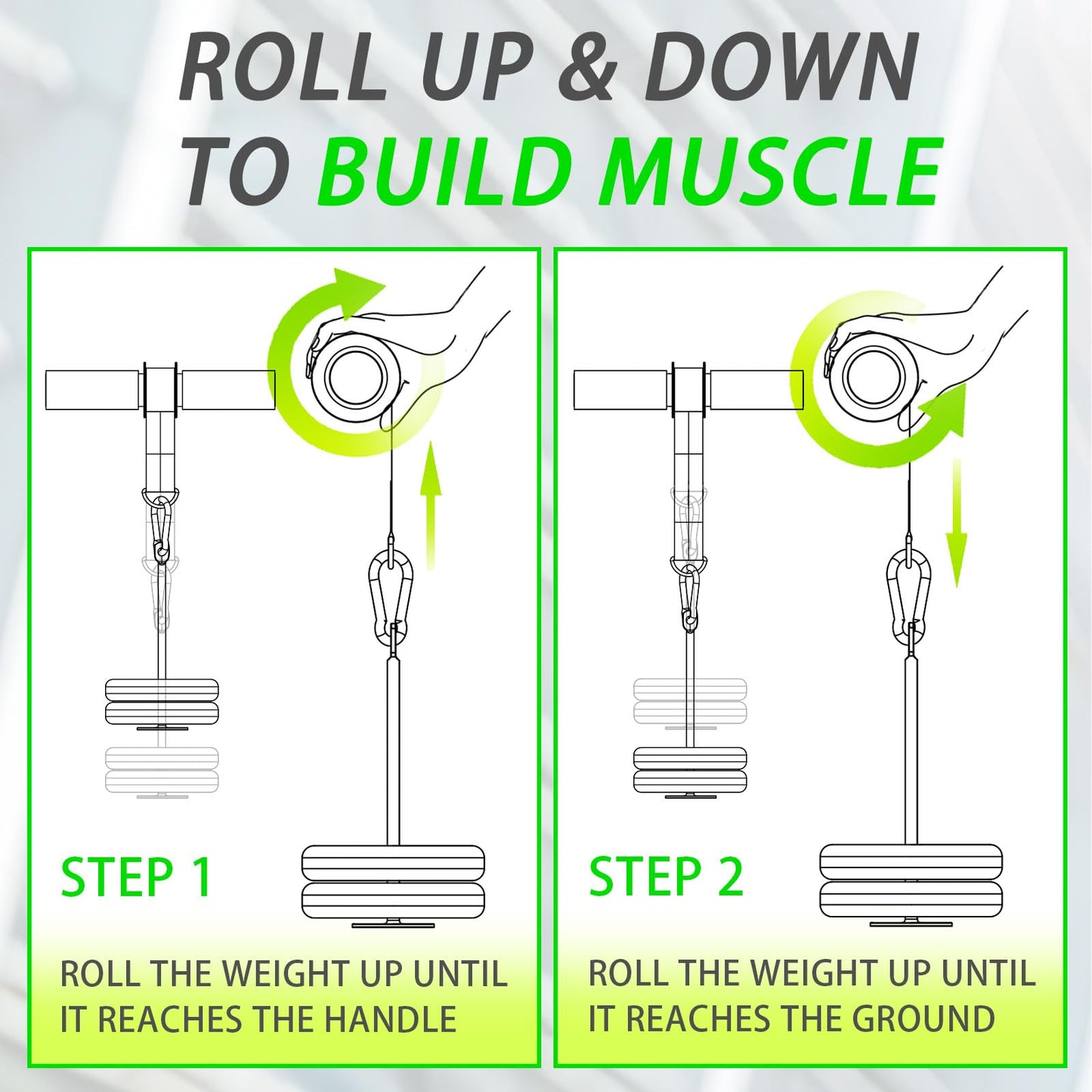 ROLL UP & DOWN
TO BUILD MUSCLE

STEP 1

ROLL THE WEIGHT UP UNTIL IT REACHES THE HANDLE

STEP 2

ROLL THE WEIGHT UP UNTIL IT REACHES THE GROUND