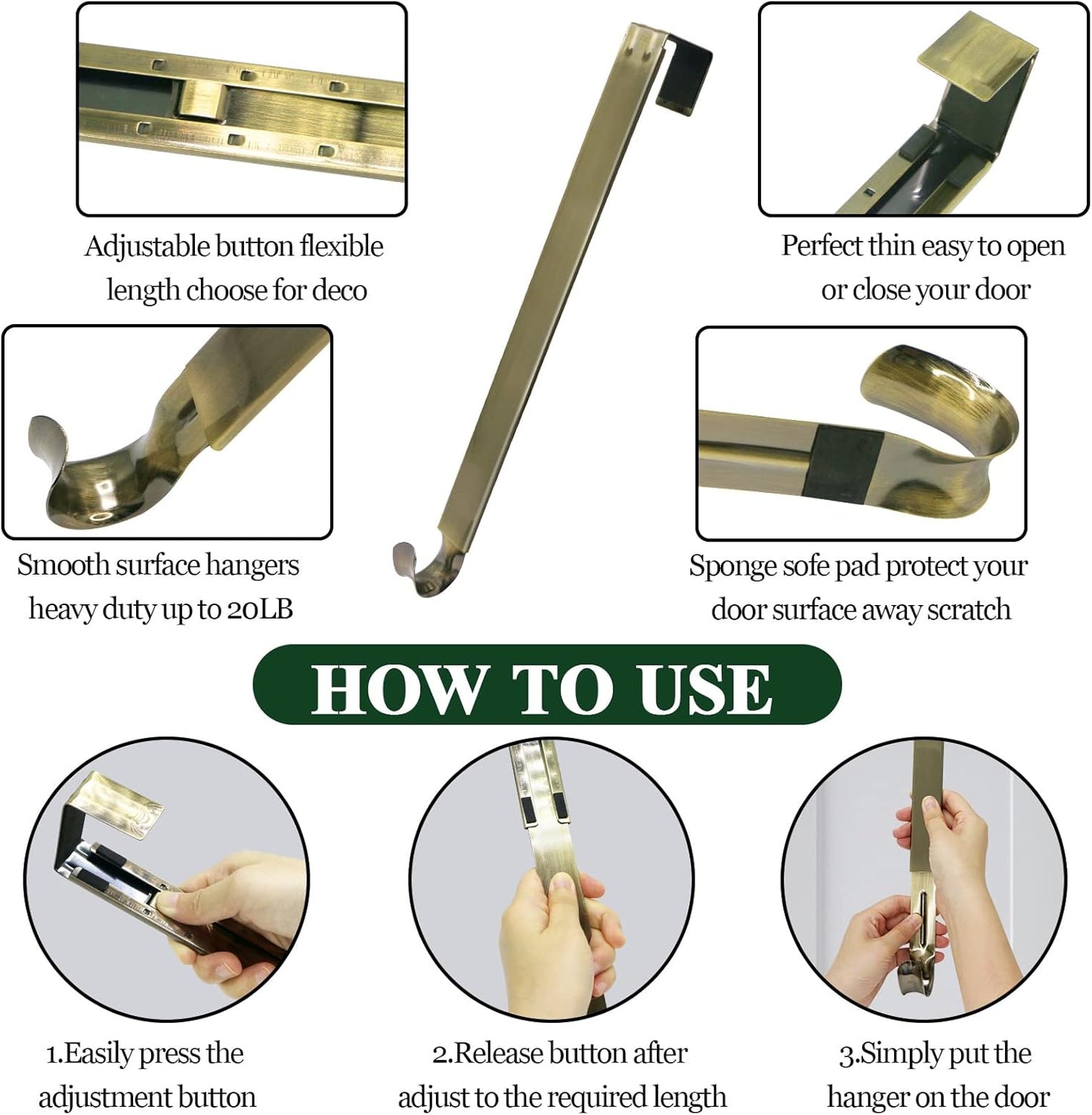 Adjustable button flexible length choose for deco

Perfect thin easy to open or close your door

Smooth surface hangers heavy duty up to 20LB

Sponge sofe pad protect your door surface away scratch

HOW TO USE

1.Easily press the adjustment button

2.Release button after adjust to the required length

3.Simply put the hanger on the door