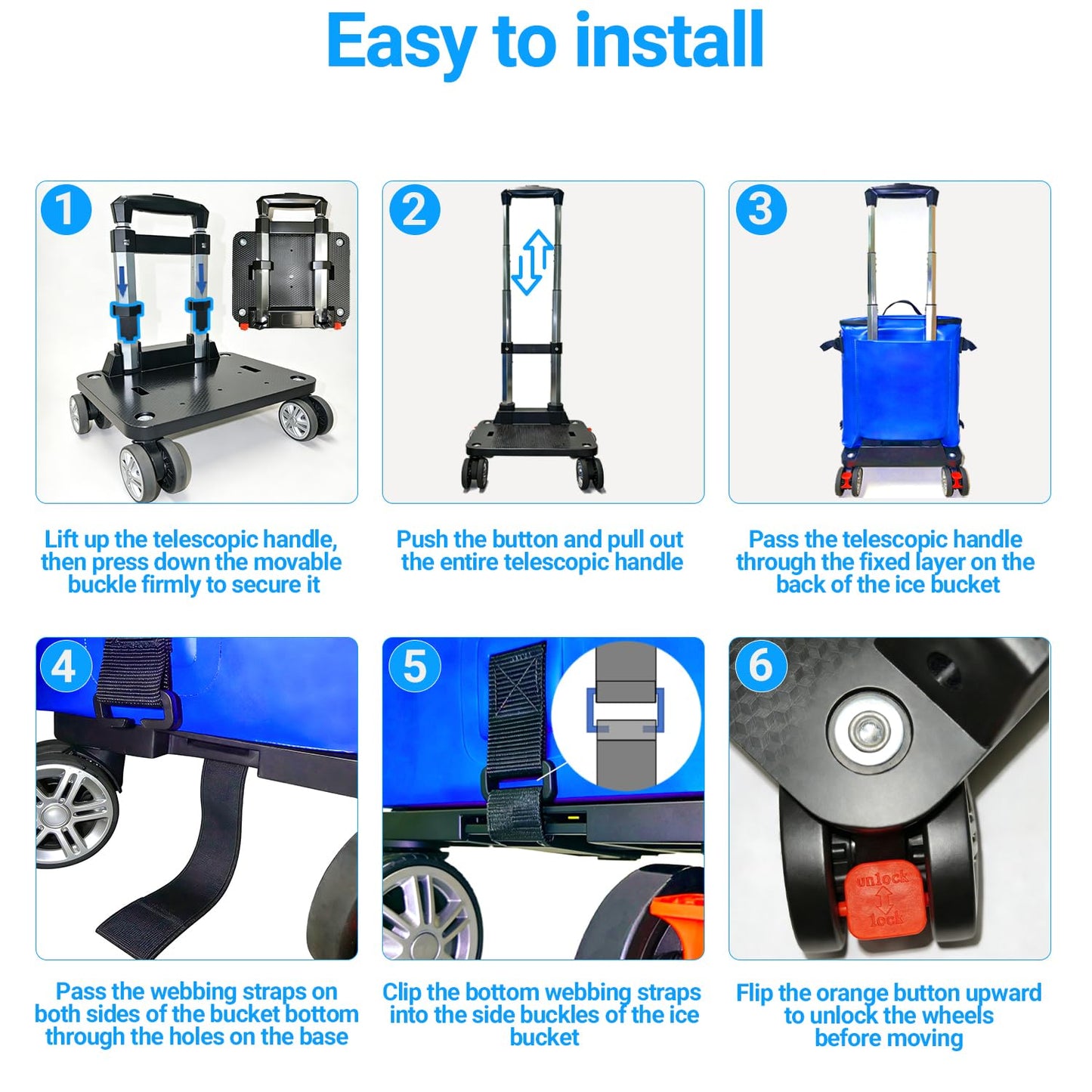 Easy to install

1

Lift up the telescopic handle, then press down the movable buckle firmly to secure it

2

Push the button and pull out the entire telescopic handle

3

Pass the telescopic handle through the fixed layer on the back of the ice bucket

4

Pass the webbing straps on both sides of the bucket bottom through the holes on the base

5

Clip the bottom webbing straps into the side buckles of the ice bucket

6

unlock
lock

Flip the orange button upward to unlock the wheels before moving