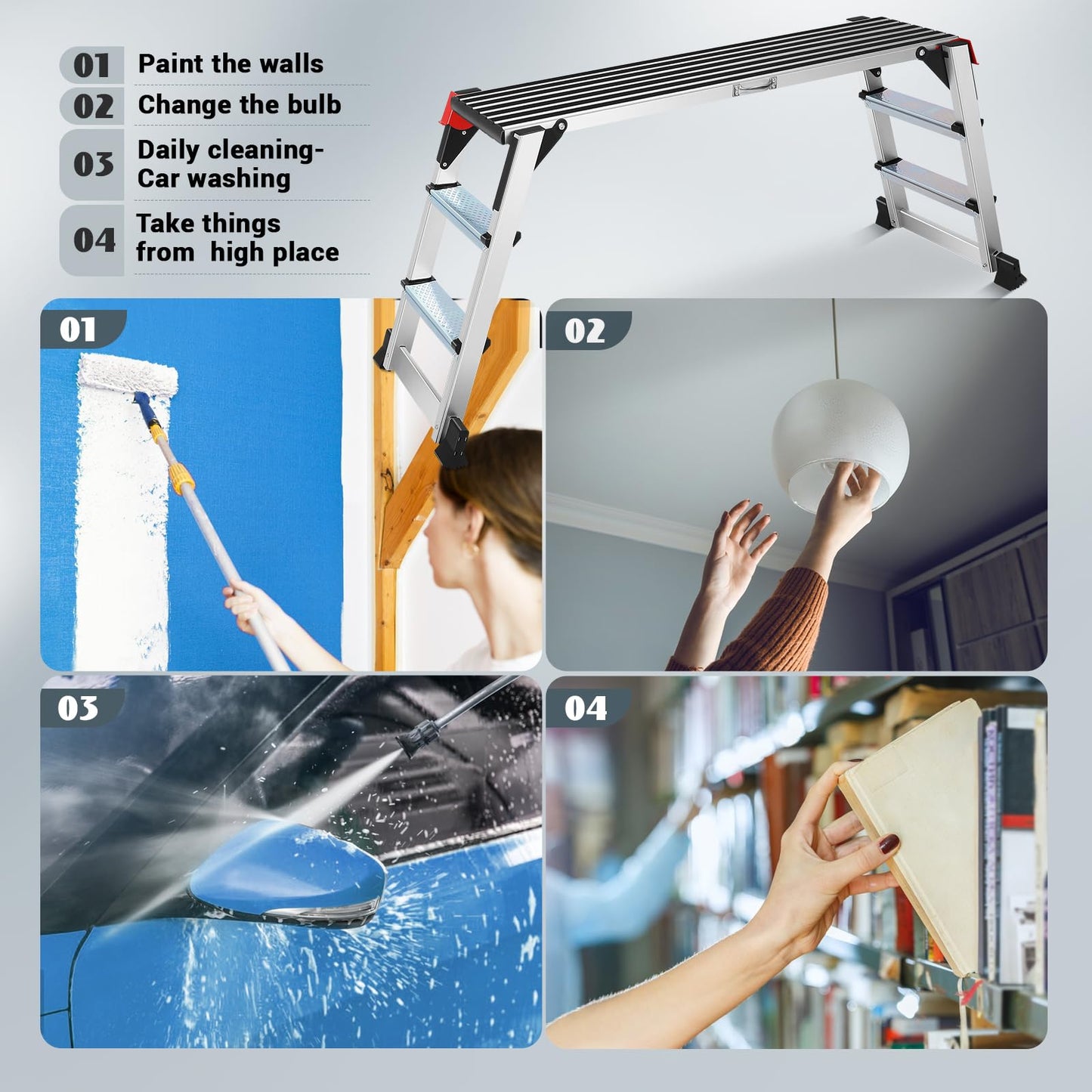 01 Paint the walls

02 Change the bulb

03 Daily cleaning-Car washing

04 Take things from high place

01

02

03

04