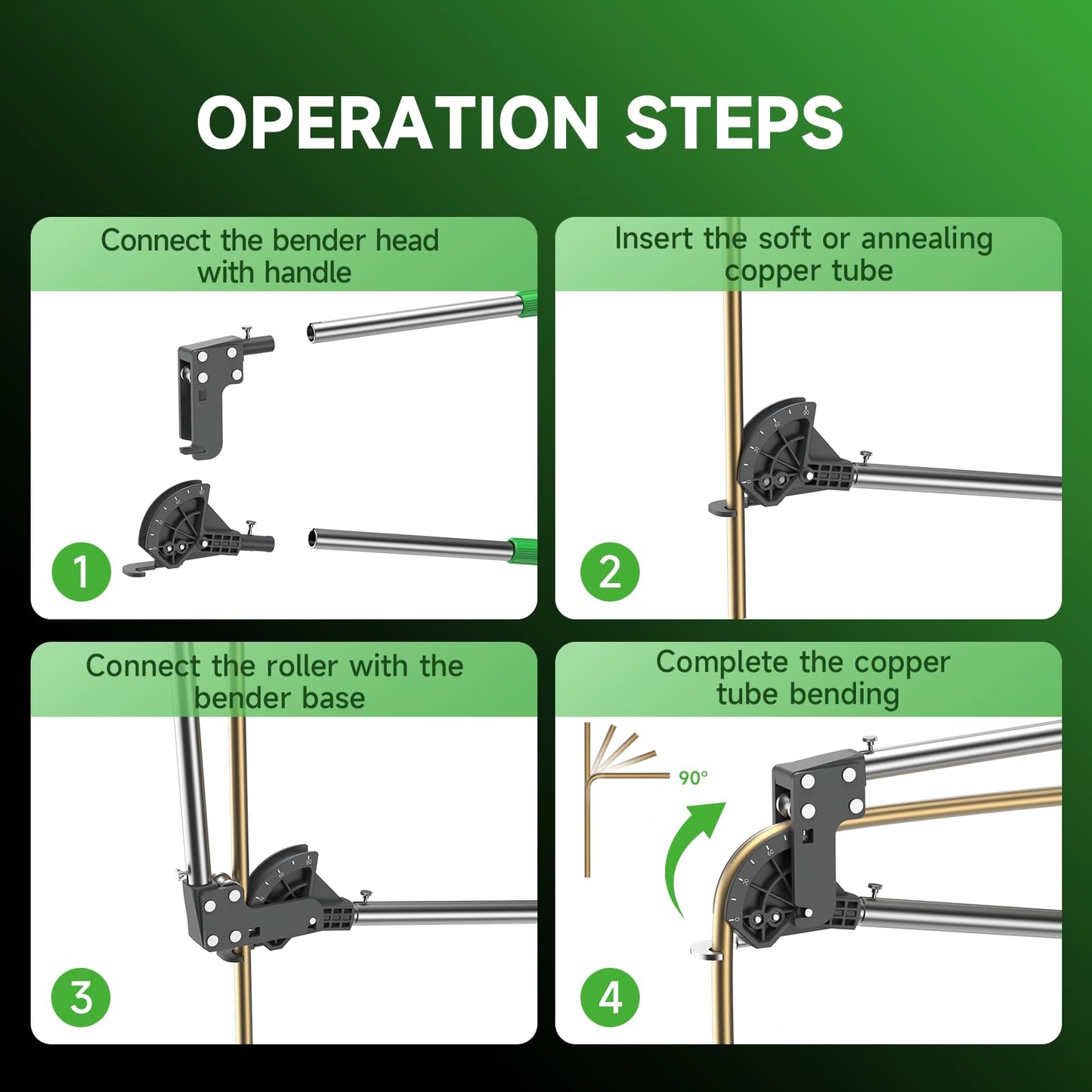 OPERATION STEPS

Connect the bender head with handle

1

Insert the soft or annealing copper tube

2

Connect the roller with the bender base

3

Complete the copper tube bending

90°

4