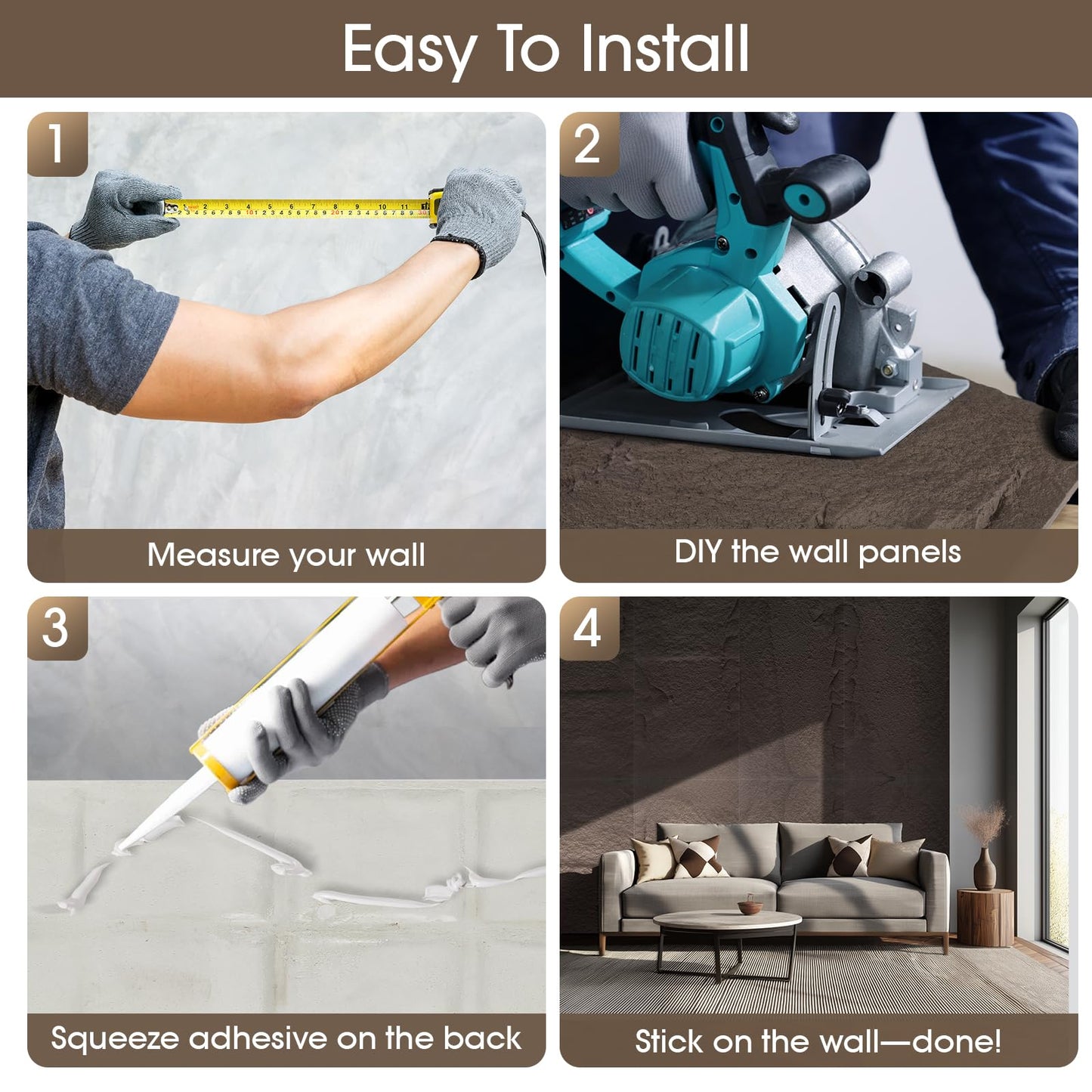 Easy To Install

1

Measure your wall

2

DIY the wall panels

3

Squeeze adhesive on the back

4

Stick on the wall—done!