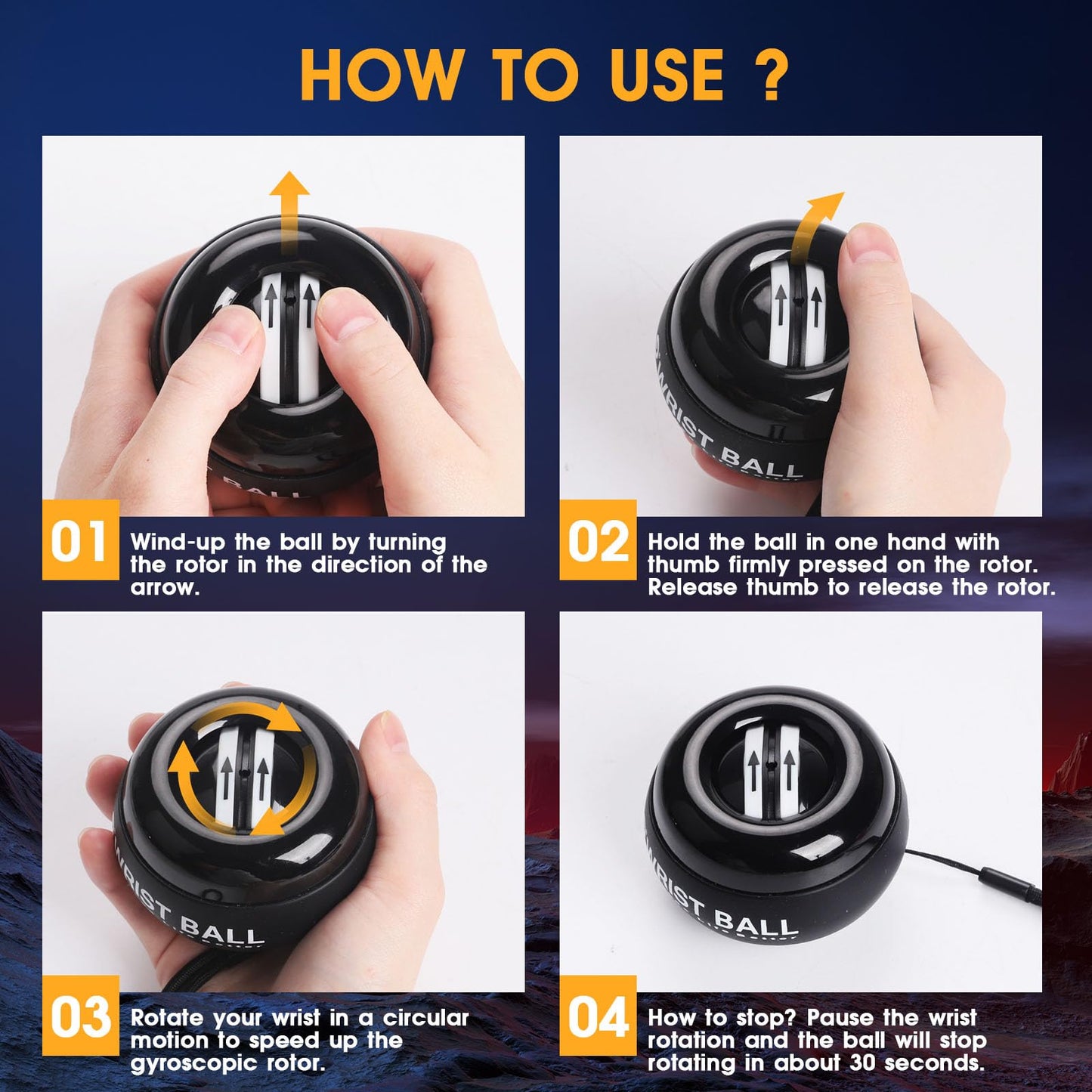 HOW TO USE ?

BALL

01 Wind-up the ball by turning the rotor in the direction of the arrow.

WRIST BALL

02 Hold the ball in one hand with thumb firmly pressed on the rotor. Release thumb to release the rotor.

WRIST BALL

03 Rotate your wrist in a circular motion to speed up the gyroscopic rotor.

WRIST BALL

04 How to stop? Pause the wrist rotation and the ball will stop rotating in about 30 seconds.