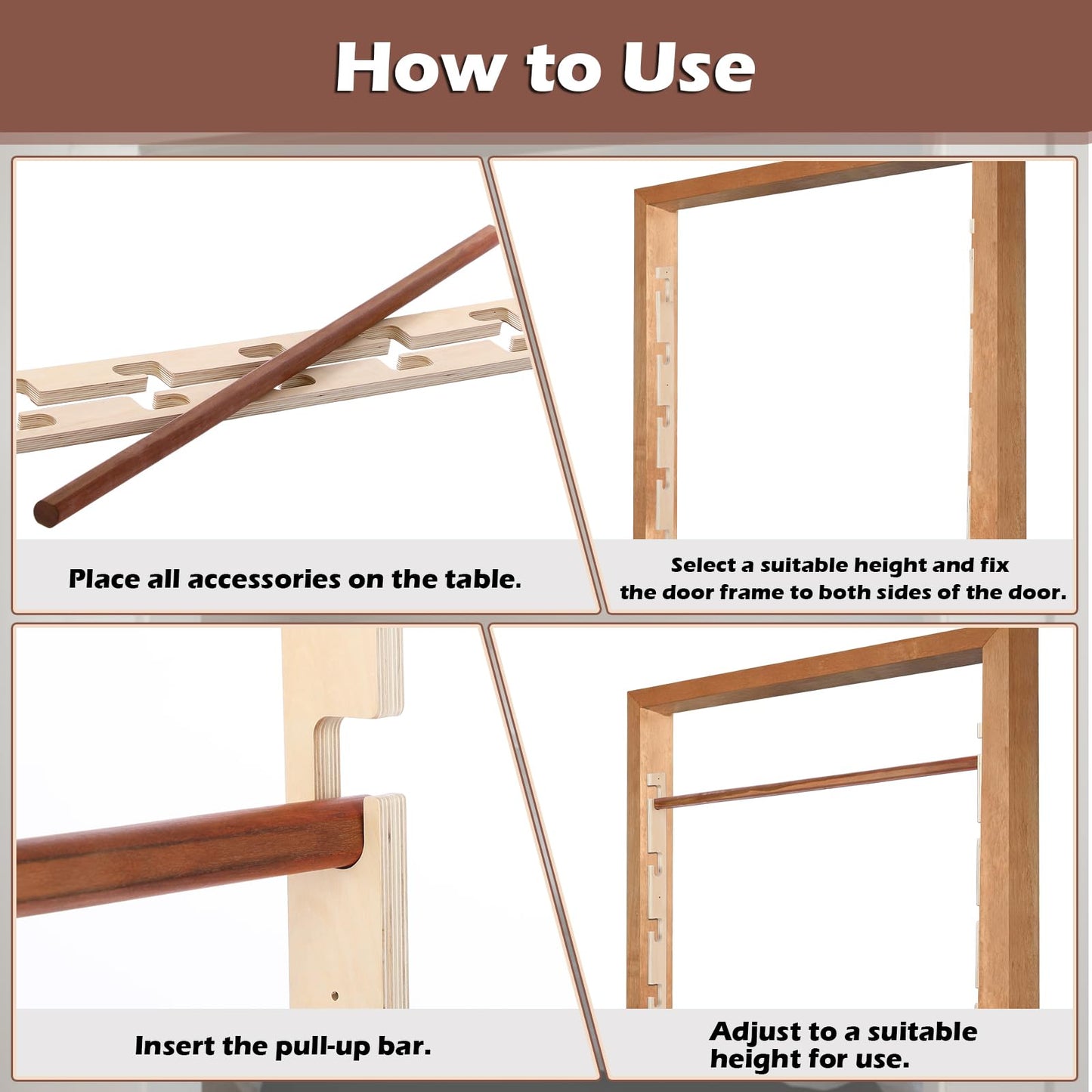 How to Use

Place all accessories on the table.

Select a suitable height and fix the door frame to both sides of the door.

Insert the pull-up bar.

Adjust to a suitable height for use.