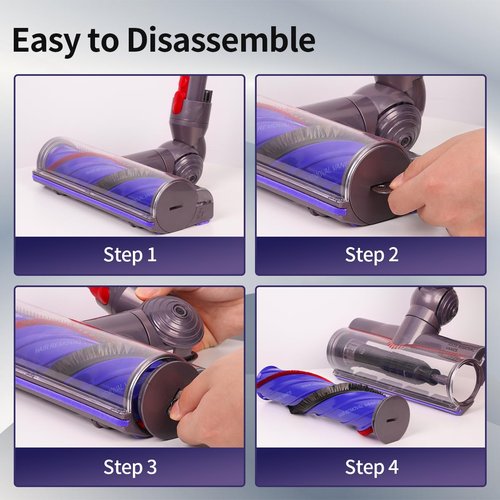 Easy to Disassemble

Step 1

Step 2

Step 3

Step 4