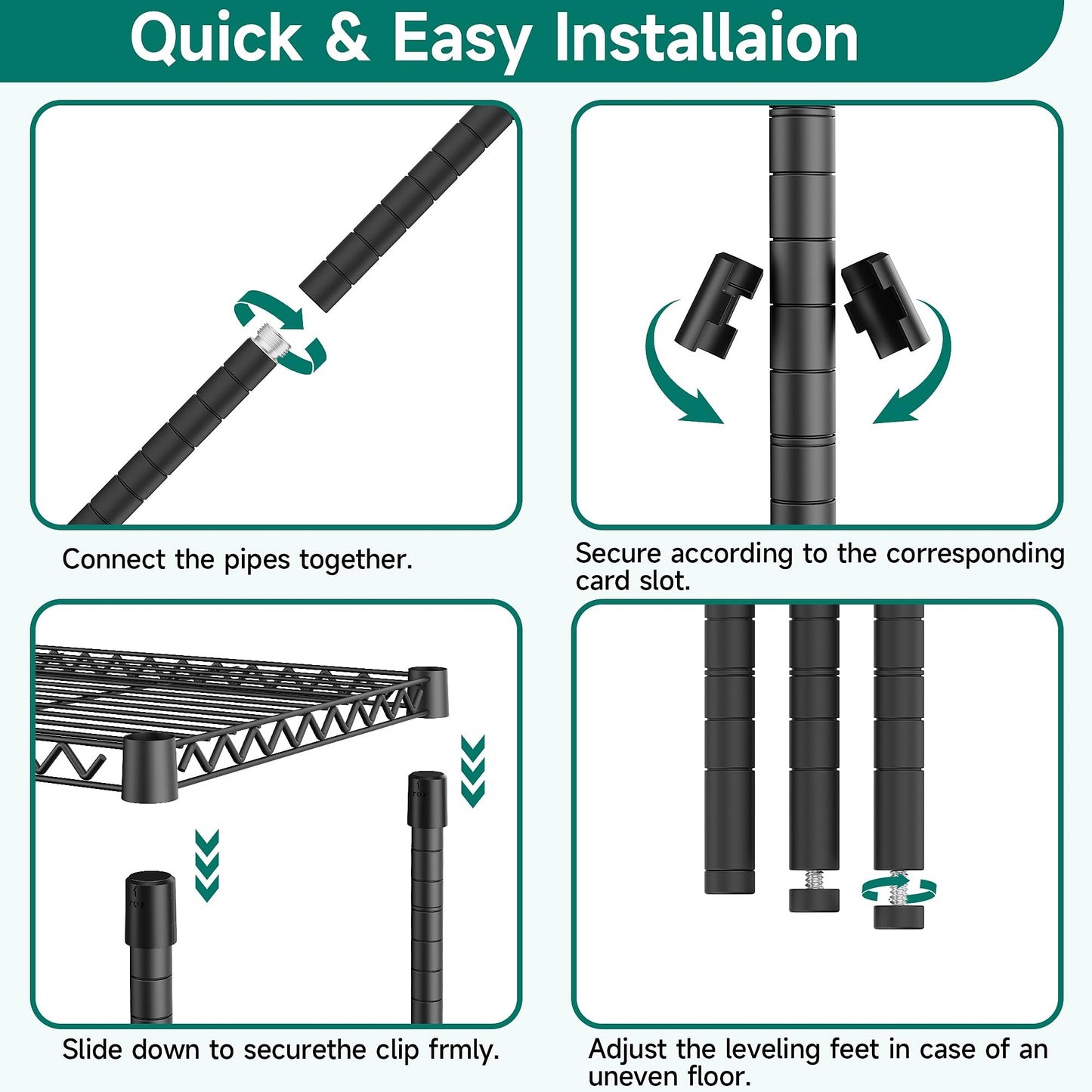 Quick & Easy Installaion

Connect the pipes together.

Secure according to the corresponding card slot.

Slide down to securethe clip frmly.

Adjust the leveling feet in case of an uneven floor.