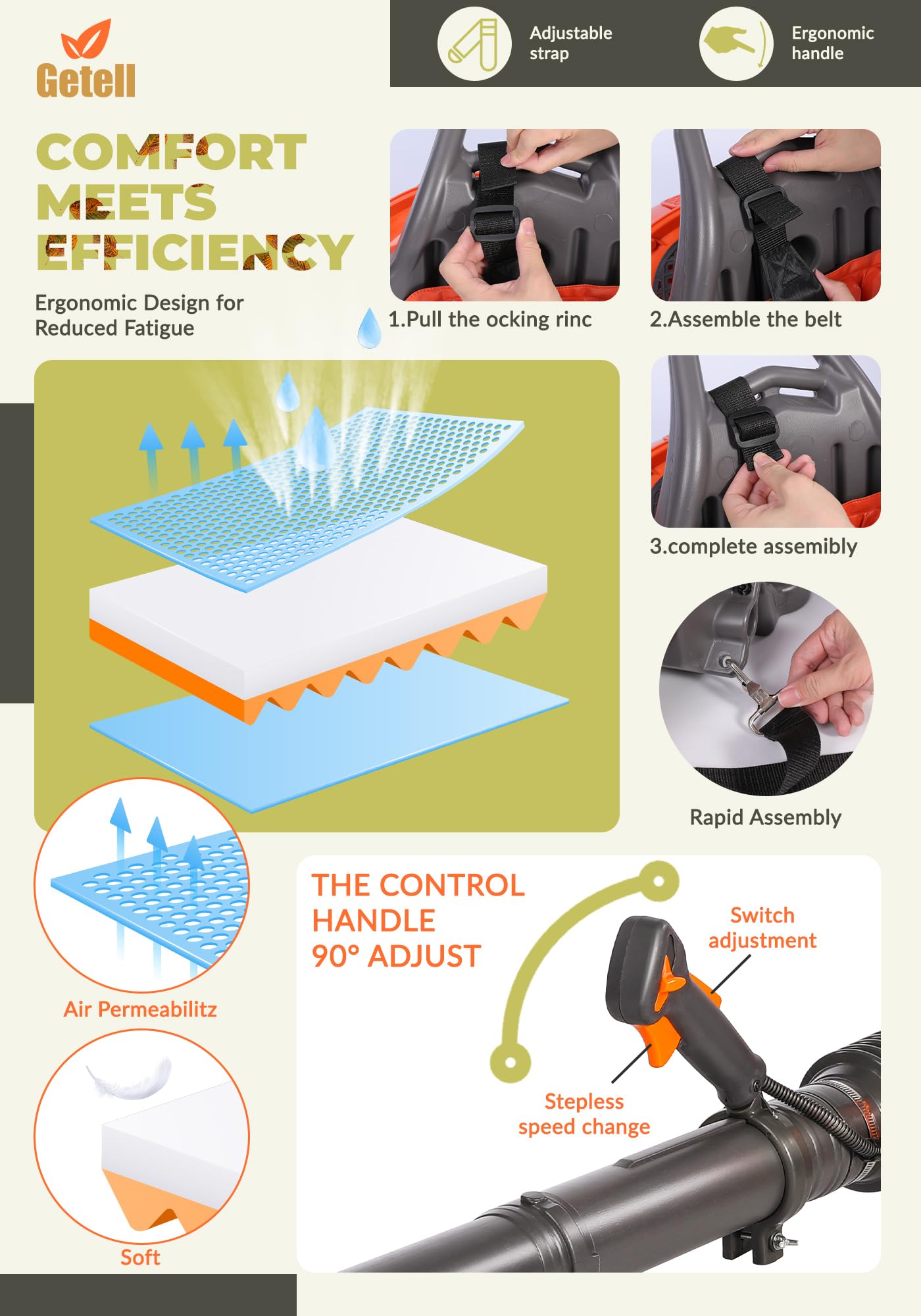 Getell

Adjustable strap

Ergonomic handle

COMFORT MEETS EFFICIENCY

Ergonomic Design for Reduced Fatigue

1.Pull the ocking rinc

2.Assemble the belt

3.complete assemibly

Rapid Assembly

Air Permeabilitz

Soft

THE CONTROL HANDLE 90° ADJUST

Switch adjustment

Stepless speed change