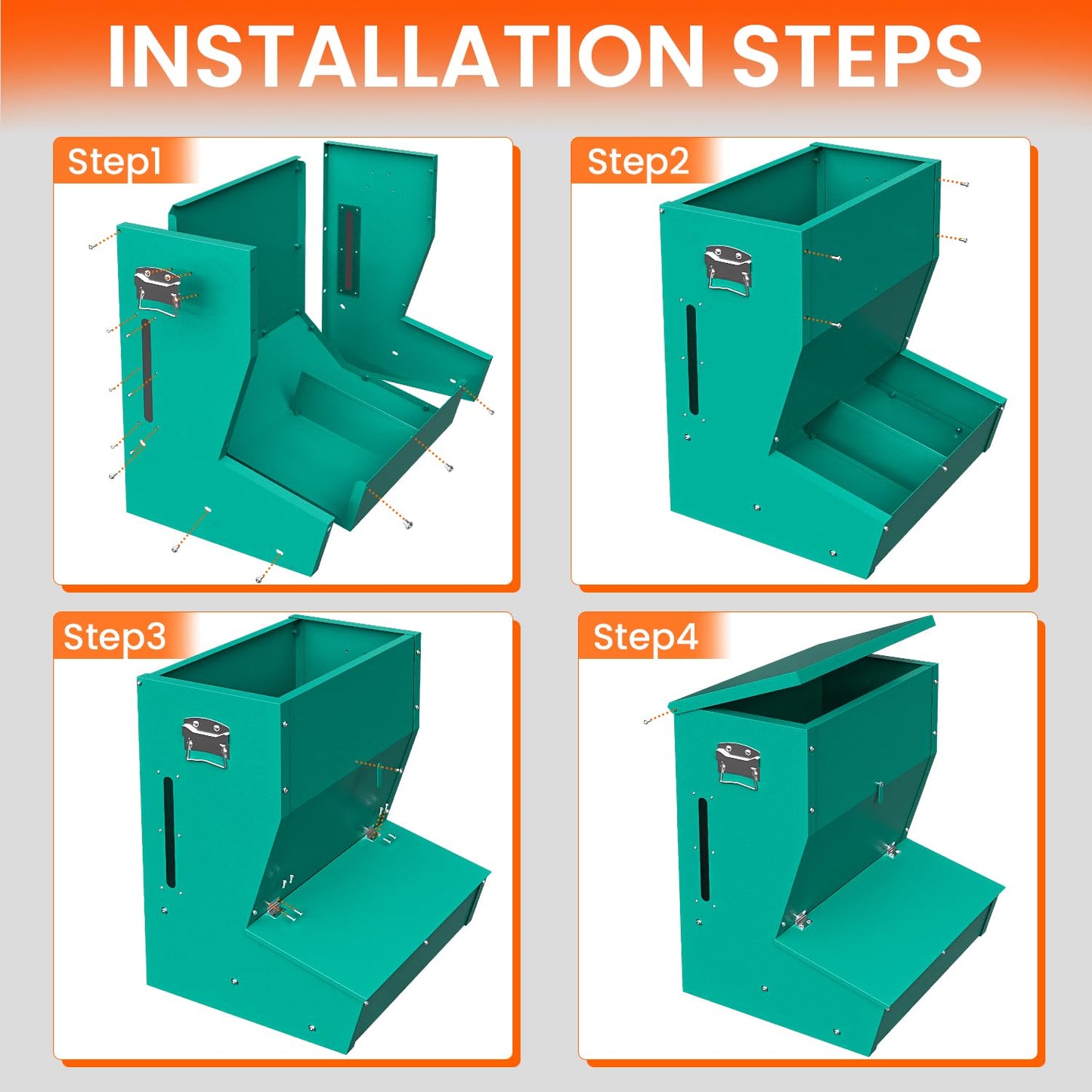 INSTALLATION STEPS

Step1

Step2

Step3

Step4