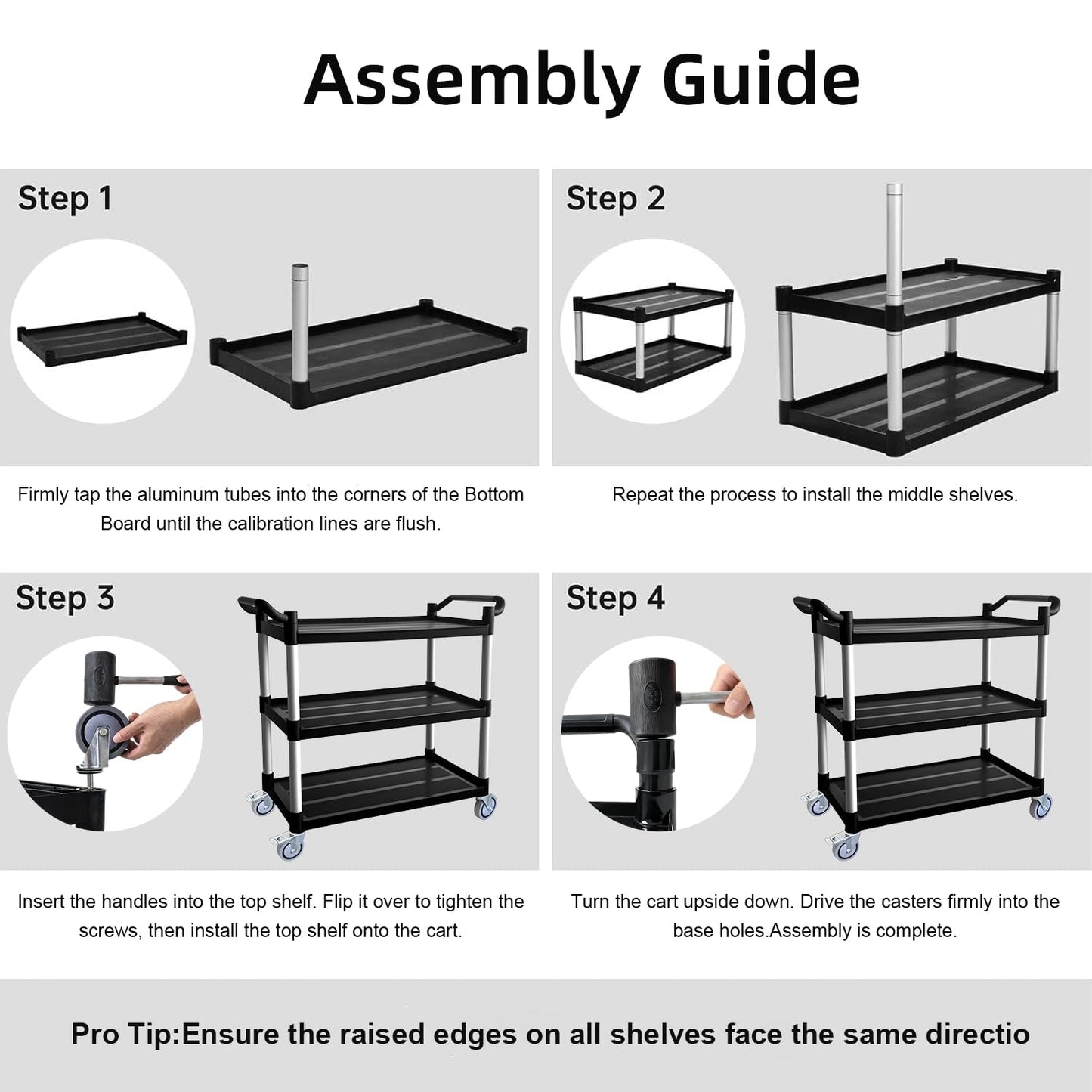 Assembly Guide

Step 1

Firmly tap the aluminum tubes into the corners of the Bottom Board until the calibration lines are flush.

Step 2

Repeat the process to install the middle shelves.

Step 3

Insert the handles into the top shelf. Flip it over to tighten the screws, then install the top shelf onto the cart.

Step 4

Turn the cart upside down. Drive the casters firmly into the base holes.Assembly is complete.

Pro Tip:Ensure the raised edges on all shelves face the same directio