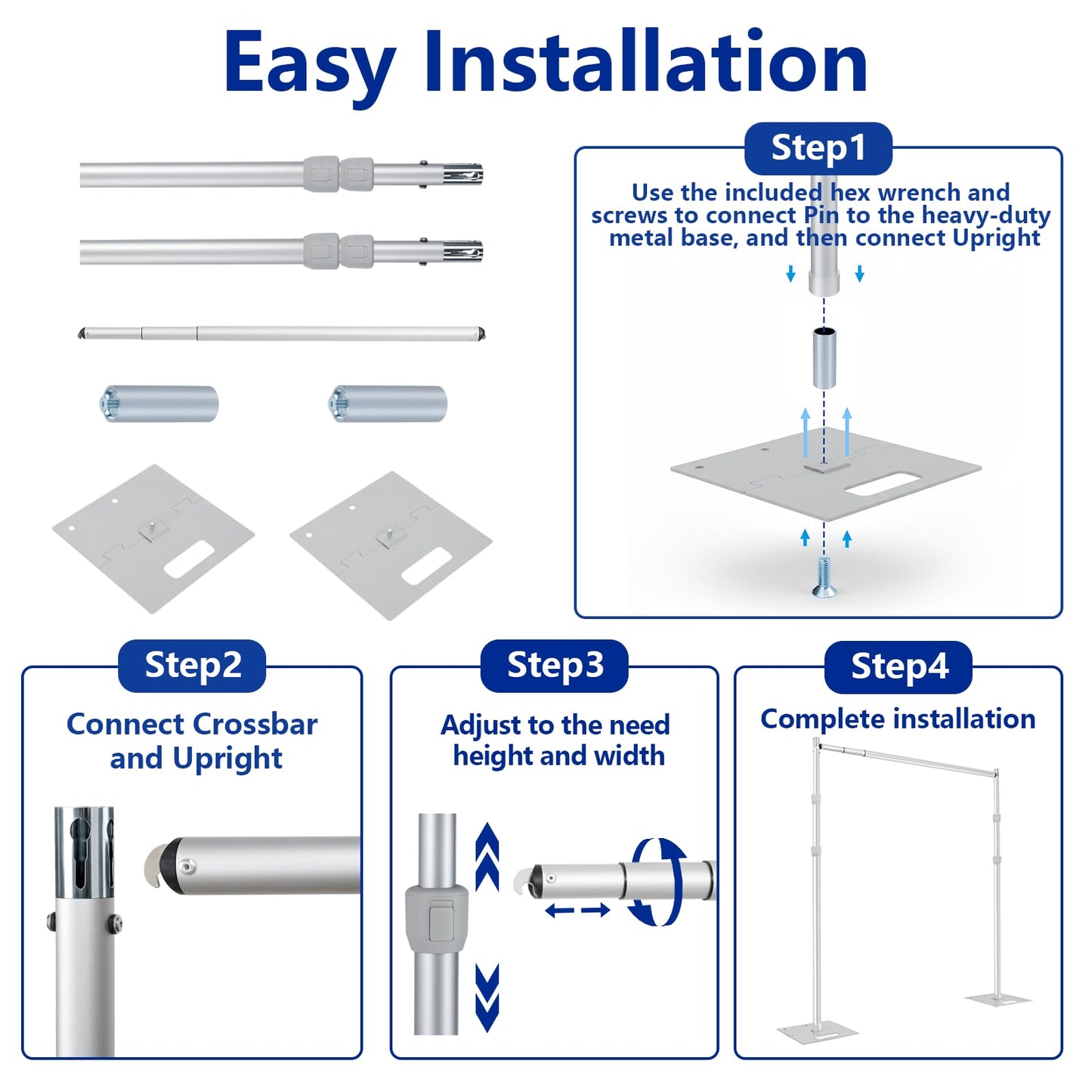 Easy Installation

Step1

Use the included hex wrench and screws to connect Pin to the heavy-duty metal base, and then connect Upright

Step2

Connect Crossbar and Upright

Step3

Adjust to the need height and width

Step4

Complete installation