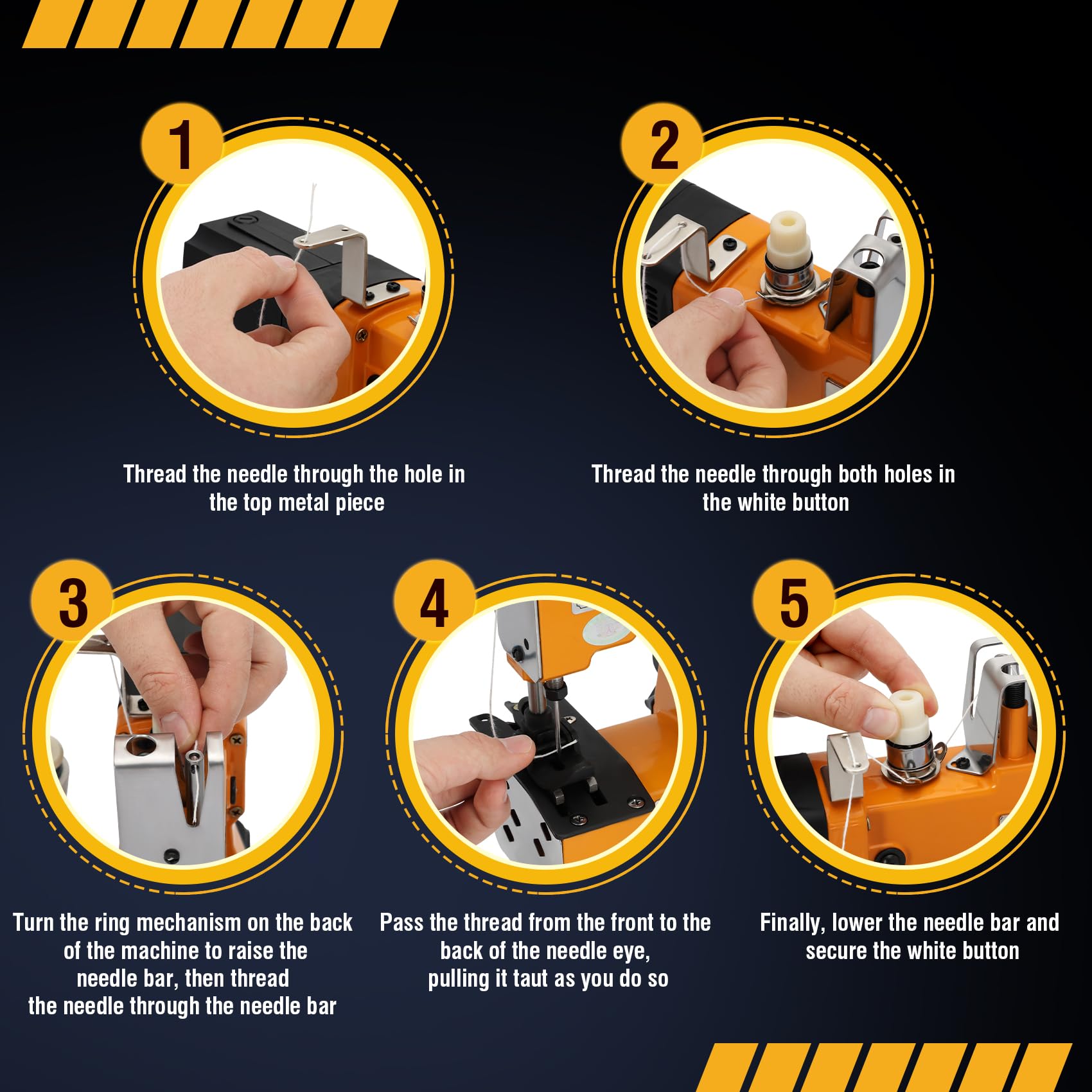 1

Thread the needle through the hole in the top metal piece

2

Thread the needle through both holes in the white button

3

Turn the ring mechanism on the back of the machine to raise the needle bar, then thread the needle through the needle bar

4

Pass the thread from the front to the back of the needle eye, pulling it taut as you do so

5

Finally, lower the needle bar and secure the white button