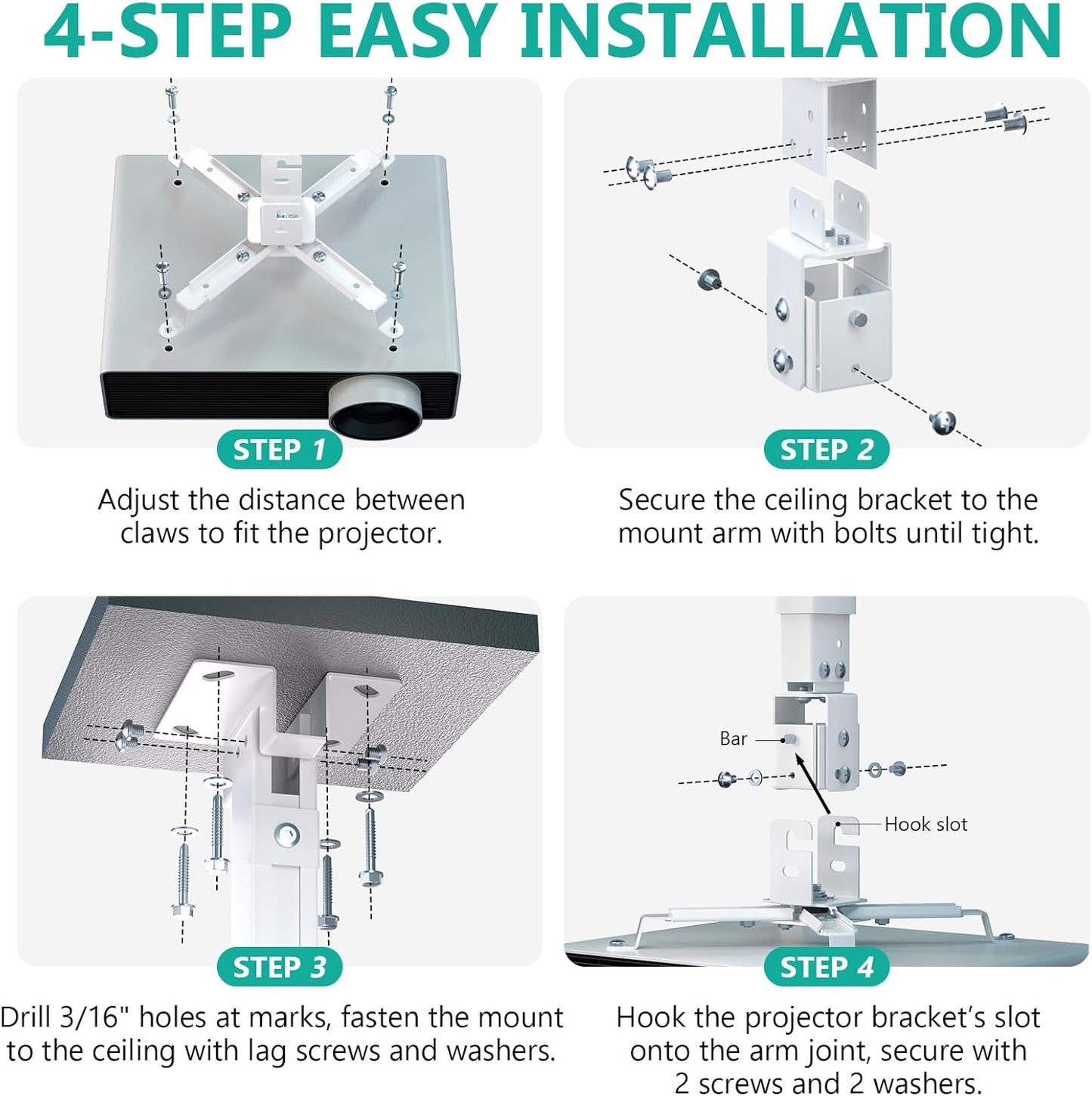 4-STEP EASY INSTALLATION

STEP 1

Adjust the distance between claws to fit the projector.

STEP 2

Secure the ceiling bracket to the mount arm with bolts until tight.

STEP 3

Drill 3/16" holes at marks, fasten the mount to the ceiling with lag screws and washers.

Bar

Hook slot

STEP 4

Hook the projector bracket's slot onto the arm joint, secure with 2 screws and 2 washers.