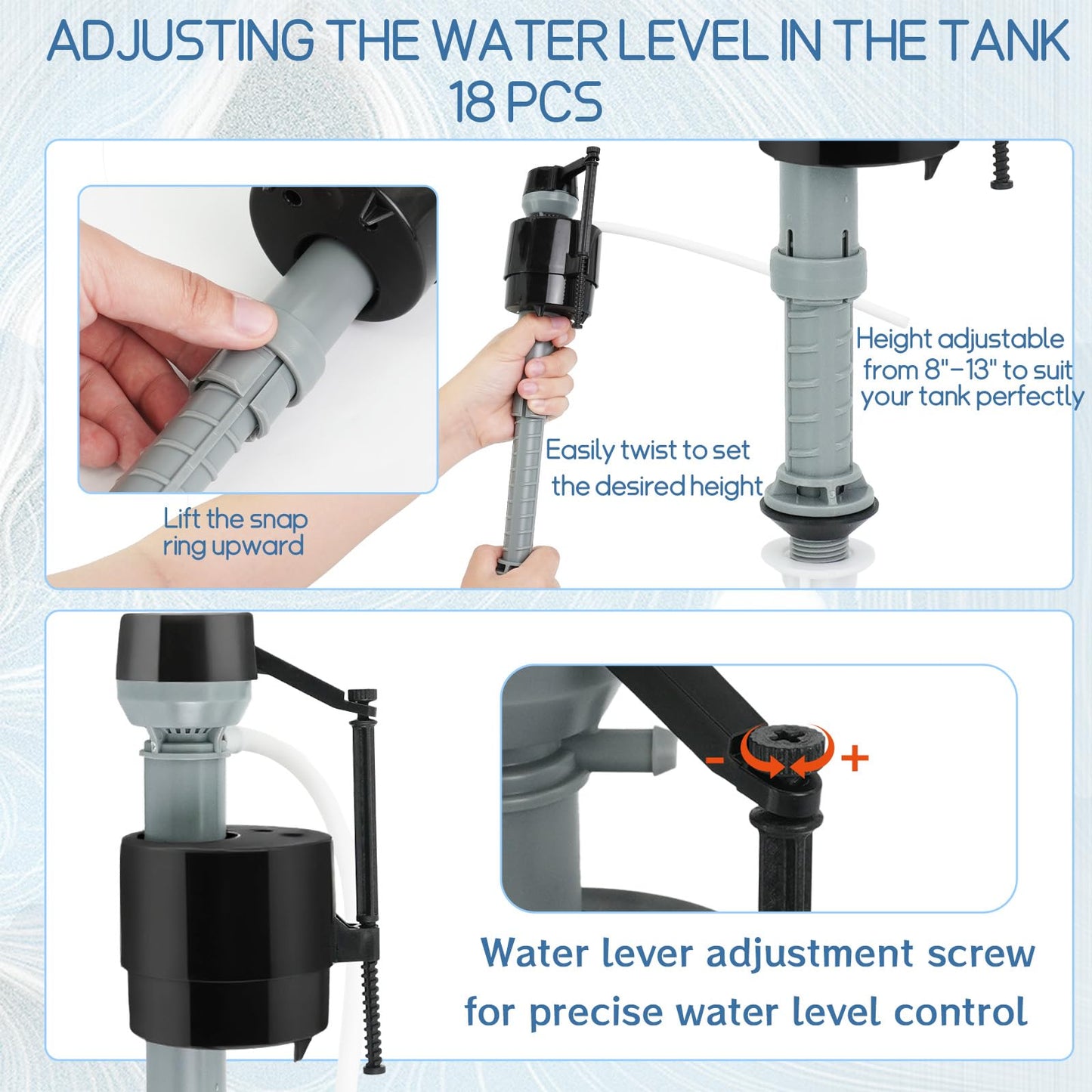 ADJUSTING THE WATER LEVEL IN THE TANK
18 PCS

Lift the snap ring upward

Easily twist to set the desired height

Height adjustable from 8"-13" to suit your tank perfectly

-

+

Water lever adjustment screw for precise water level control