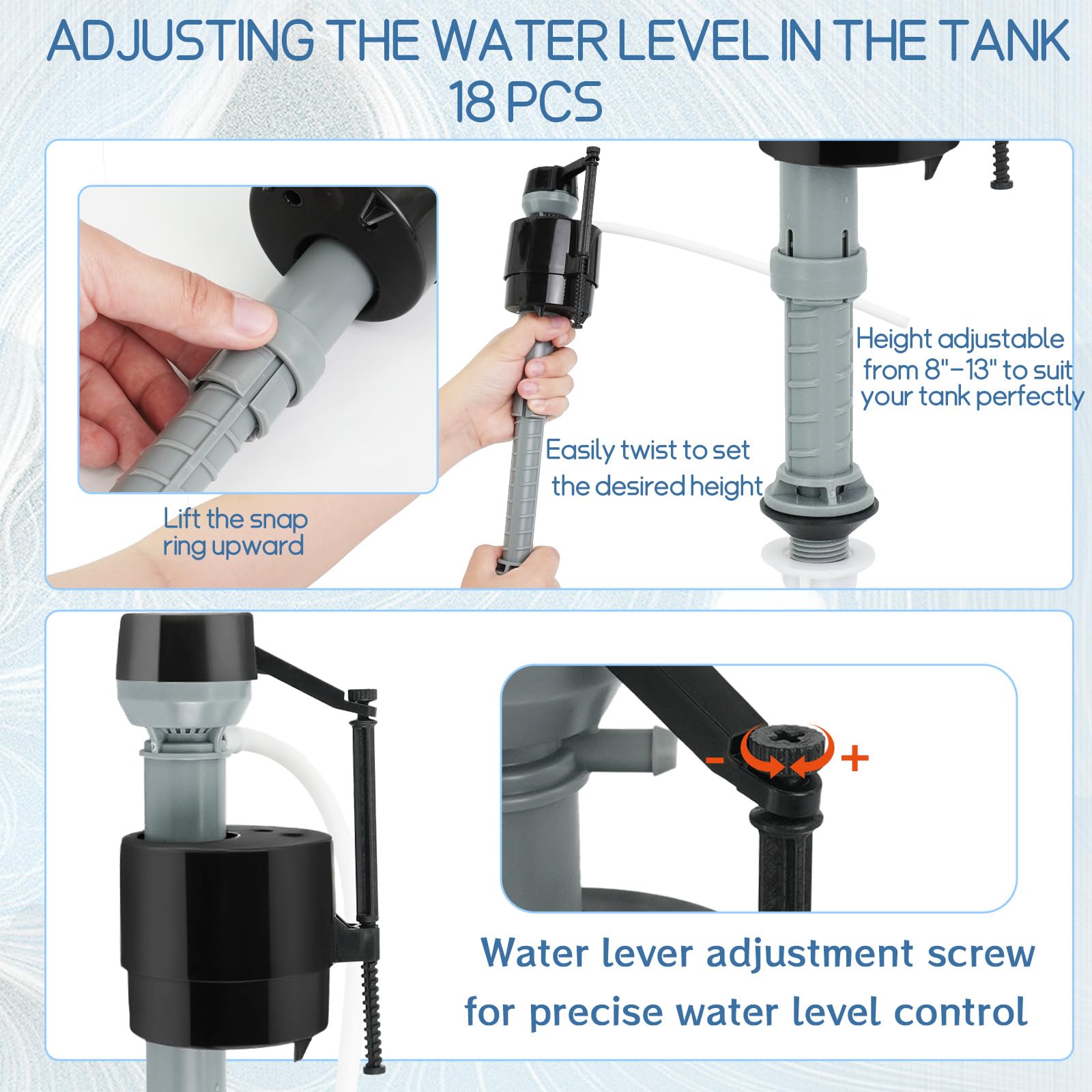 ADJUSTING THE WATER LEVEL IN THE TANK
18 PCS

Lift the snap ring upward

Easily twist to set the desired height

Height adjustable from 8"-13" to suit your tank perfectly

- +

Water lever adjustment screw for precise water level control