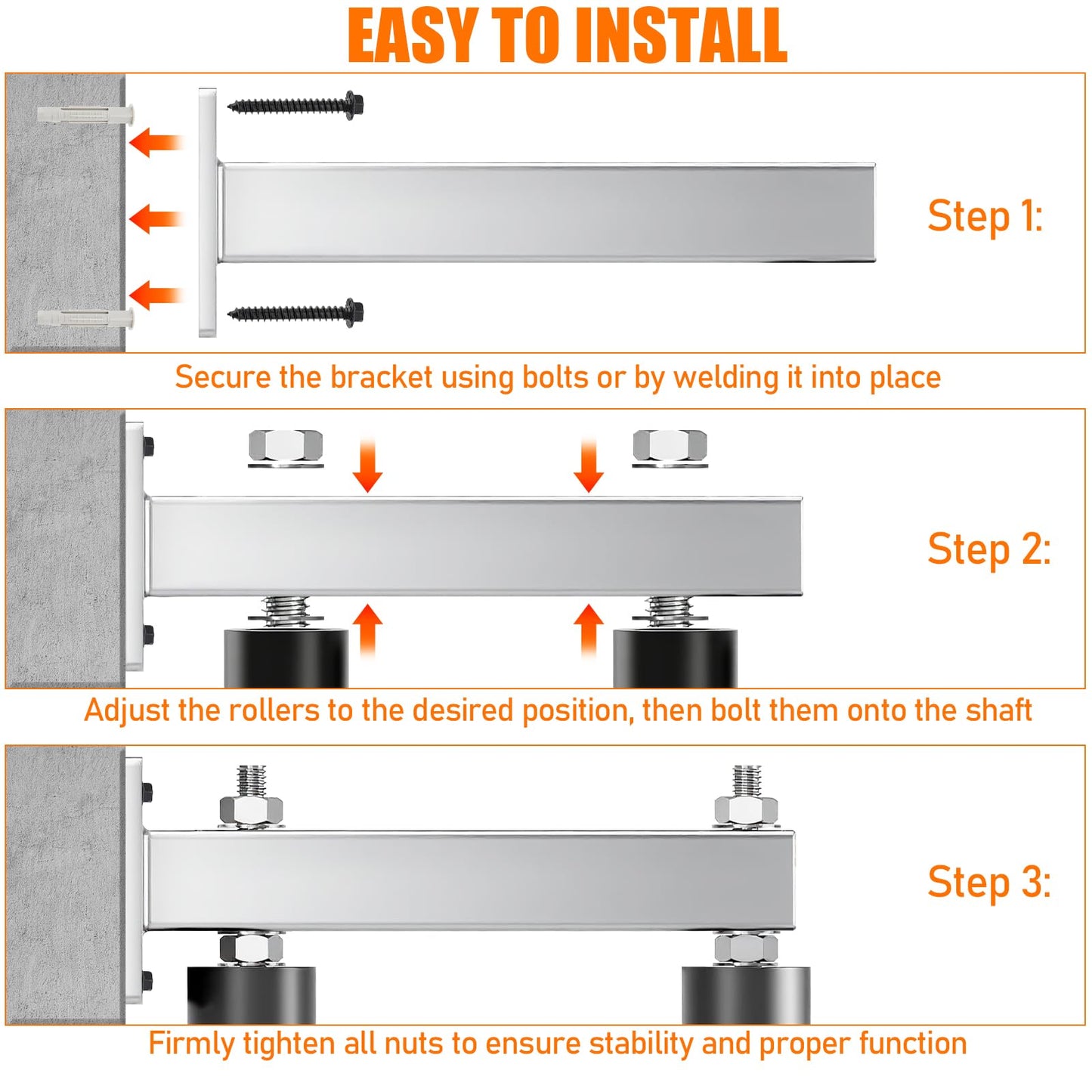 EASY TO INSTALL

Step 1:

Secure the bracket using bolts or by welding it into place

Step 2:

Adjust the rollers to the desired position, then bolt them onto the shaft

Step 3:

Firmly tighten all nuts to ensure stability and proper function