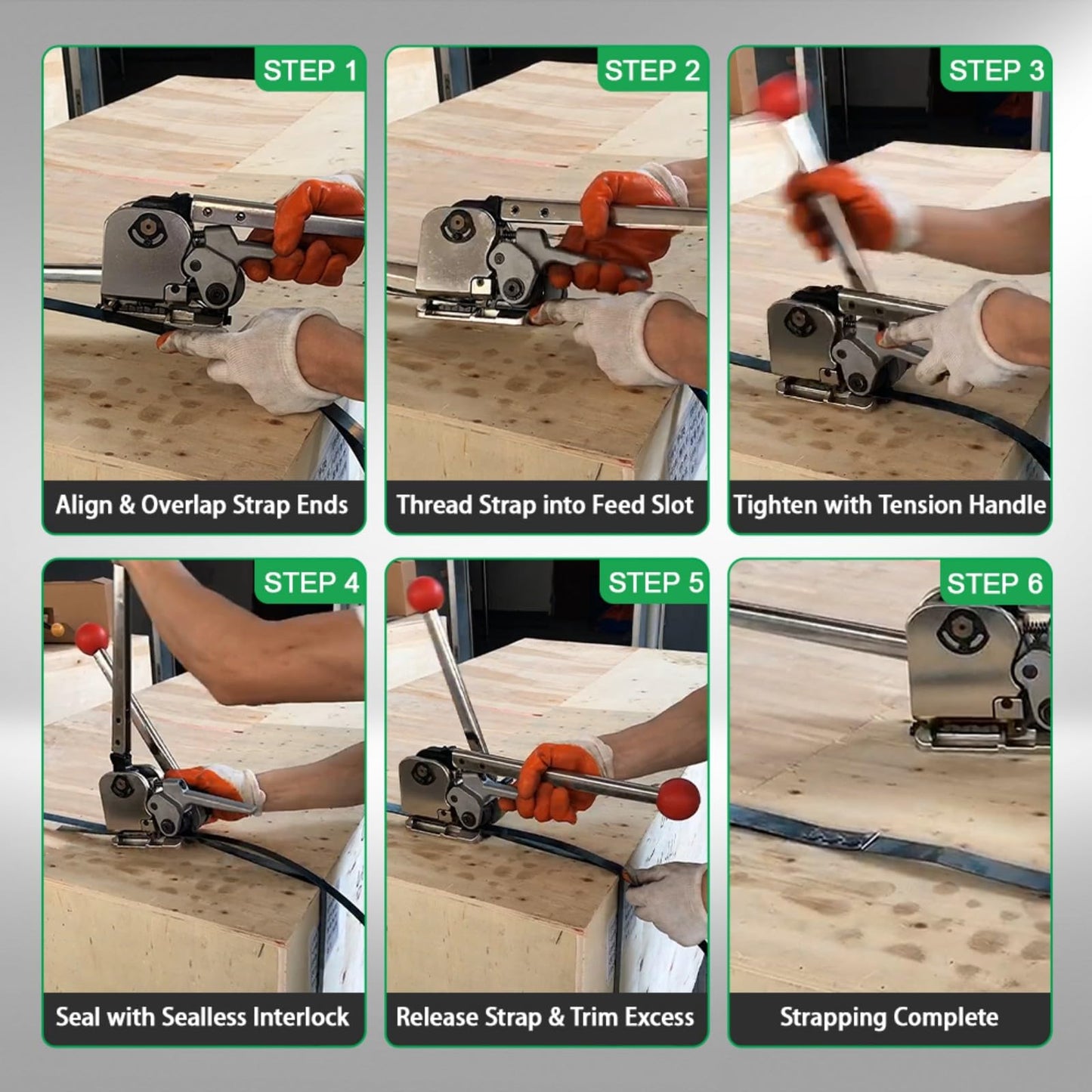 STEP 1
Align & Overlap Strap Ends

STEP 2
Thread Strap into Feed Slot

STEP 3
Tighten with Tension Handle

STEP 4
Seal with Sealless Interlock

STEP 5
Release Strap & Trim Excess

STEP 6
Strapping Complete