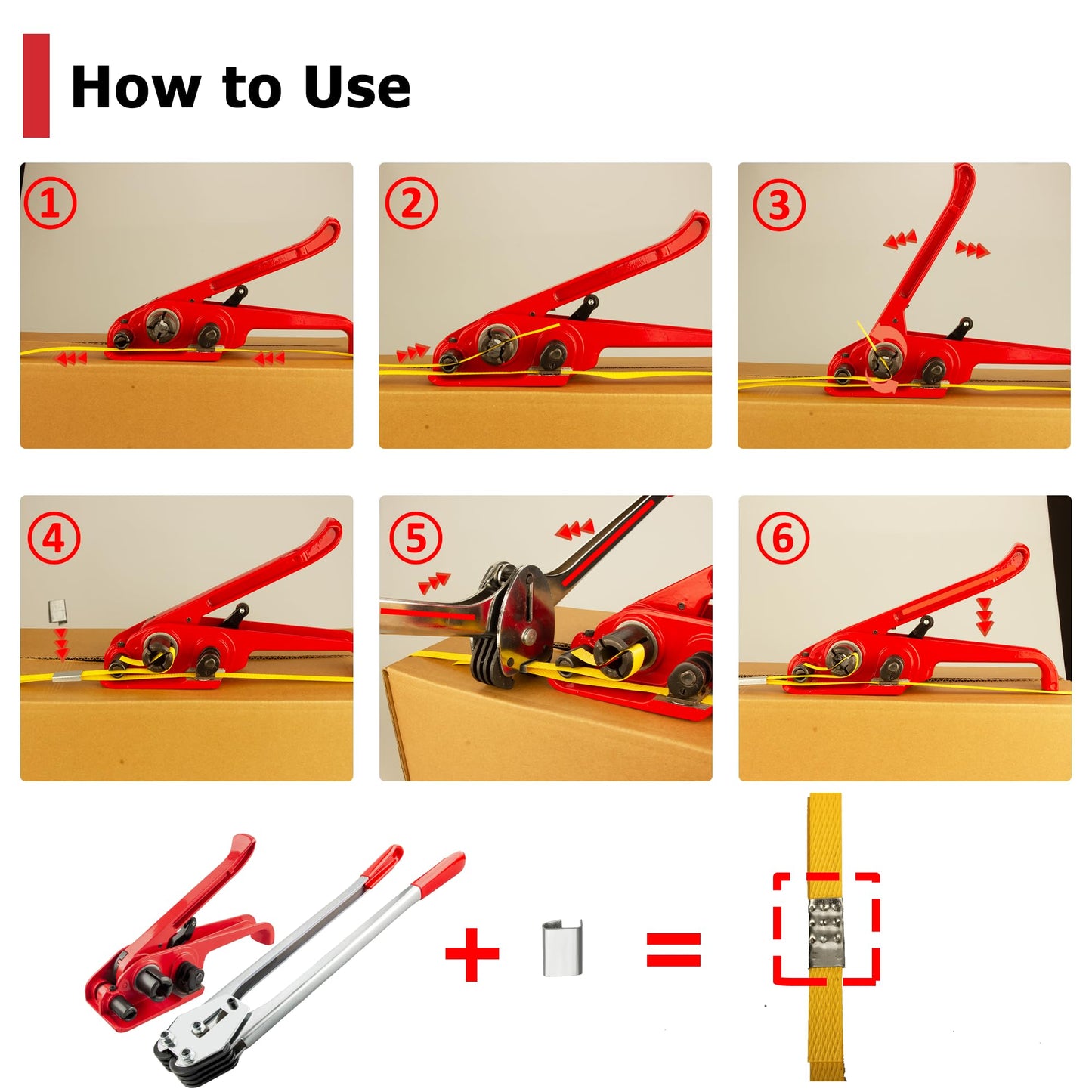 How to Use

①

②

③

④

⑤

⑥

+ =