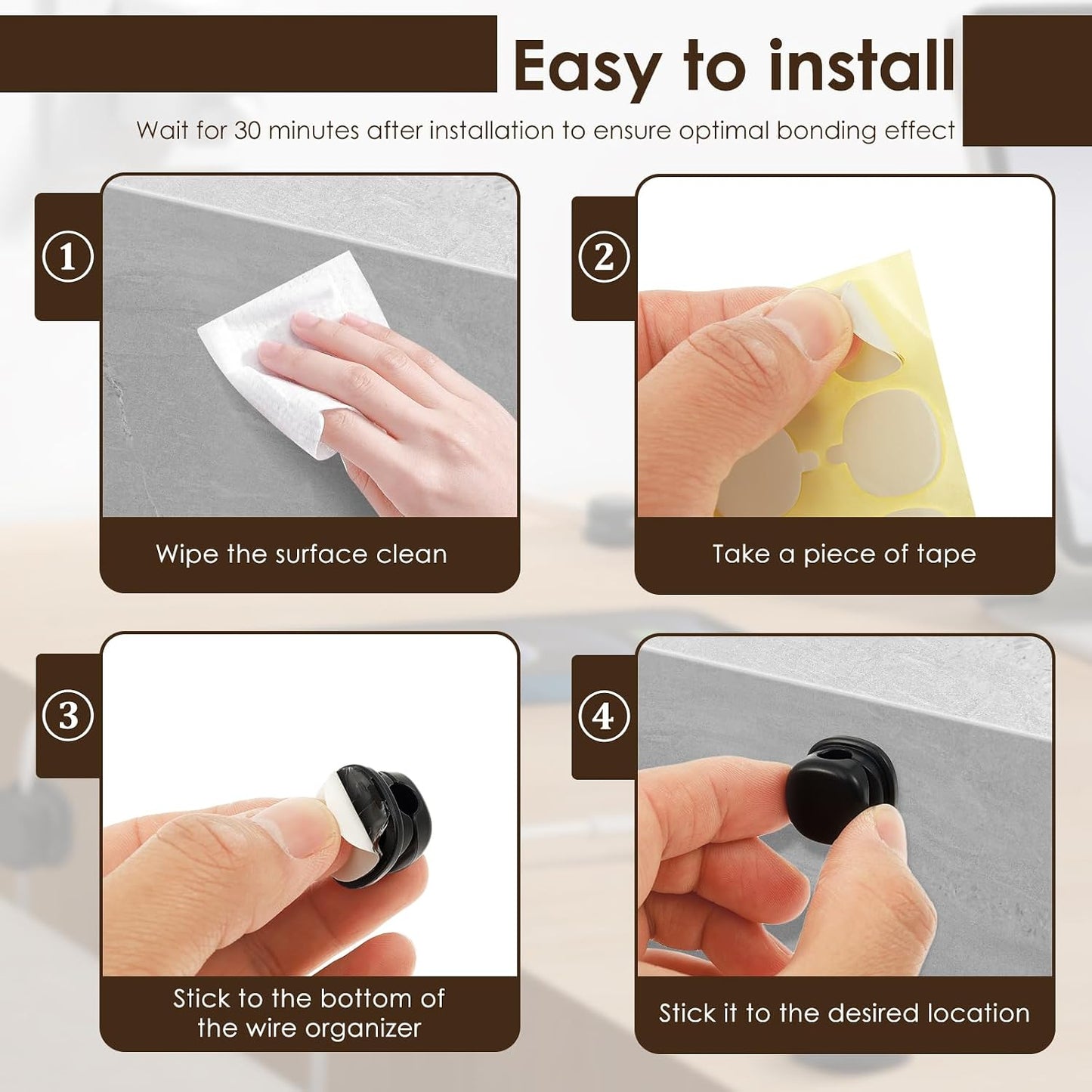 Easy to install

Wait for 30 minutes after installation to ensure optimal bonding effect

①

Wipe the surface clean

②

Take a piece of tape

③

Stick to the bottom of the wire organizer

④

Stick it to the desired location