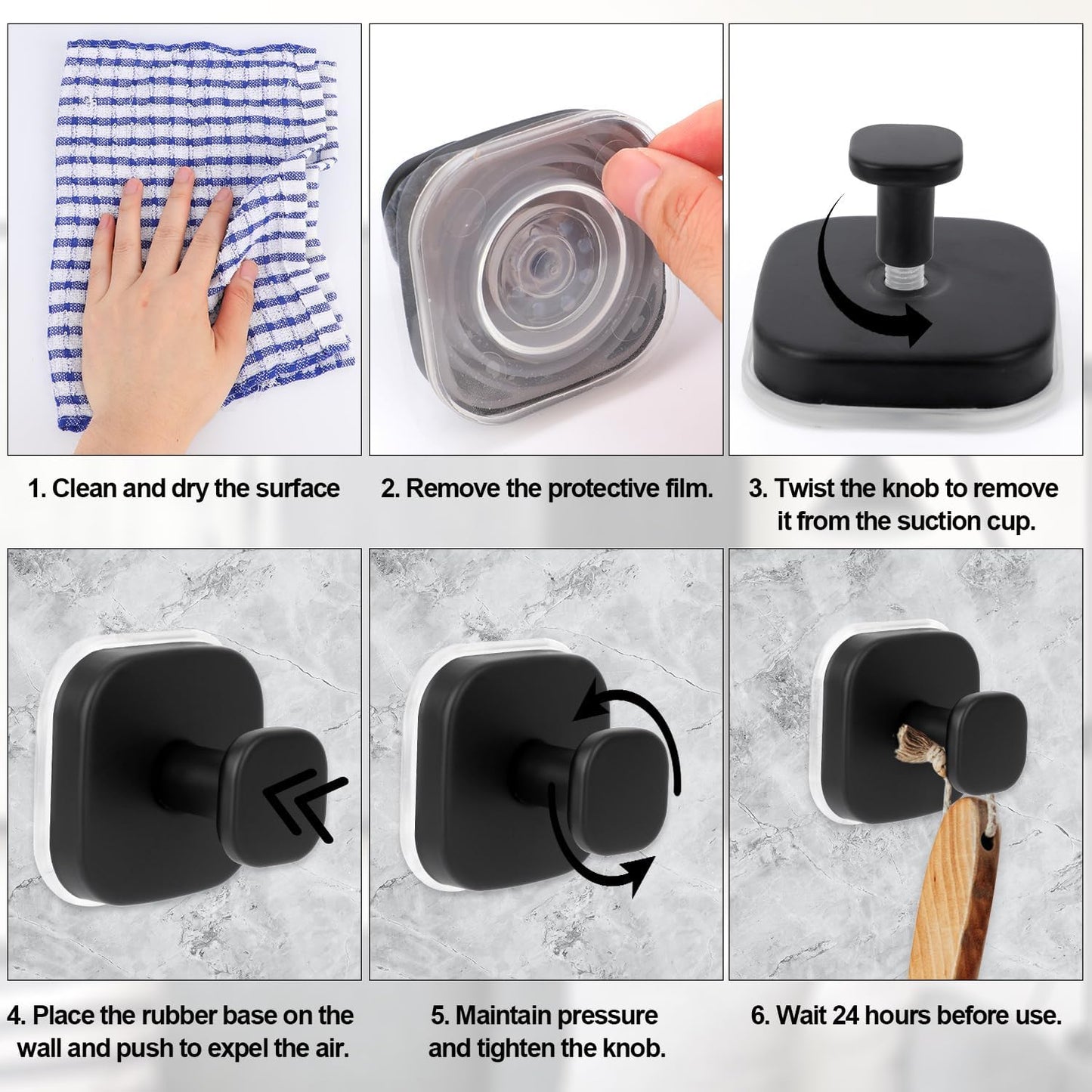 1. Clean and dry the surface

2. Remove the protective film.

3. Twist the knob to remove it from the suction cup.

4. Place the rubber base on the wall and push to expel the air.

5. Maintain pressure and tighten the knob.

6. Wait 24 hours before use.