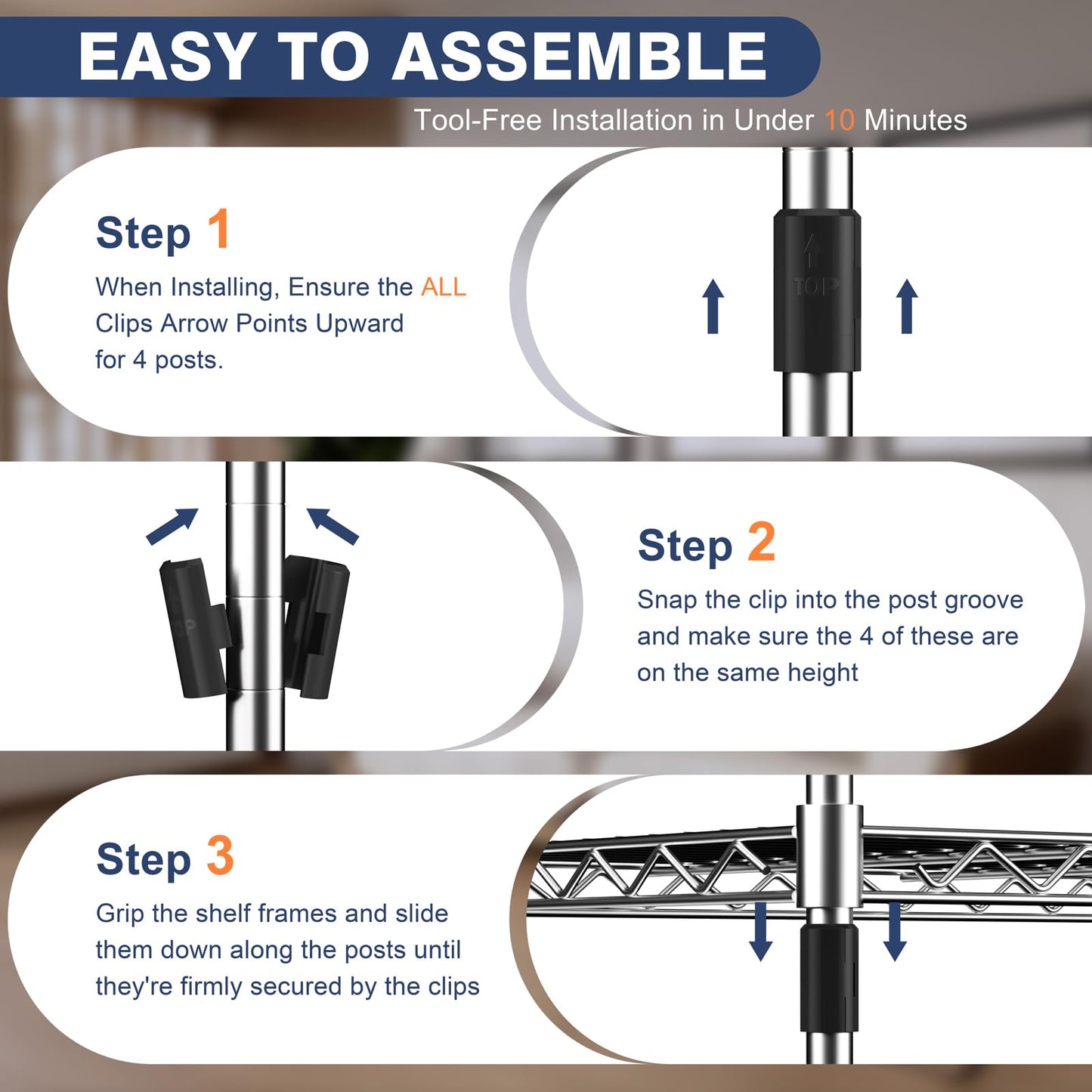 EASY TO ASSEMBLE

Tool-Free Installation in Under 10 Minutes

Step 1

When Installing, Ensure the ALL Clips Arrow Points Upward for 4 posts.

TOP

Step 2

Snap the clip into the post groove and make sure the 4 of these are on the same height

Step 3

Grip the shelf frames and slide them down along the posts until they're firmly secured by the clips