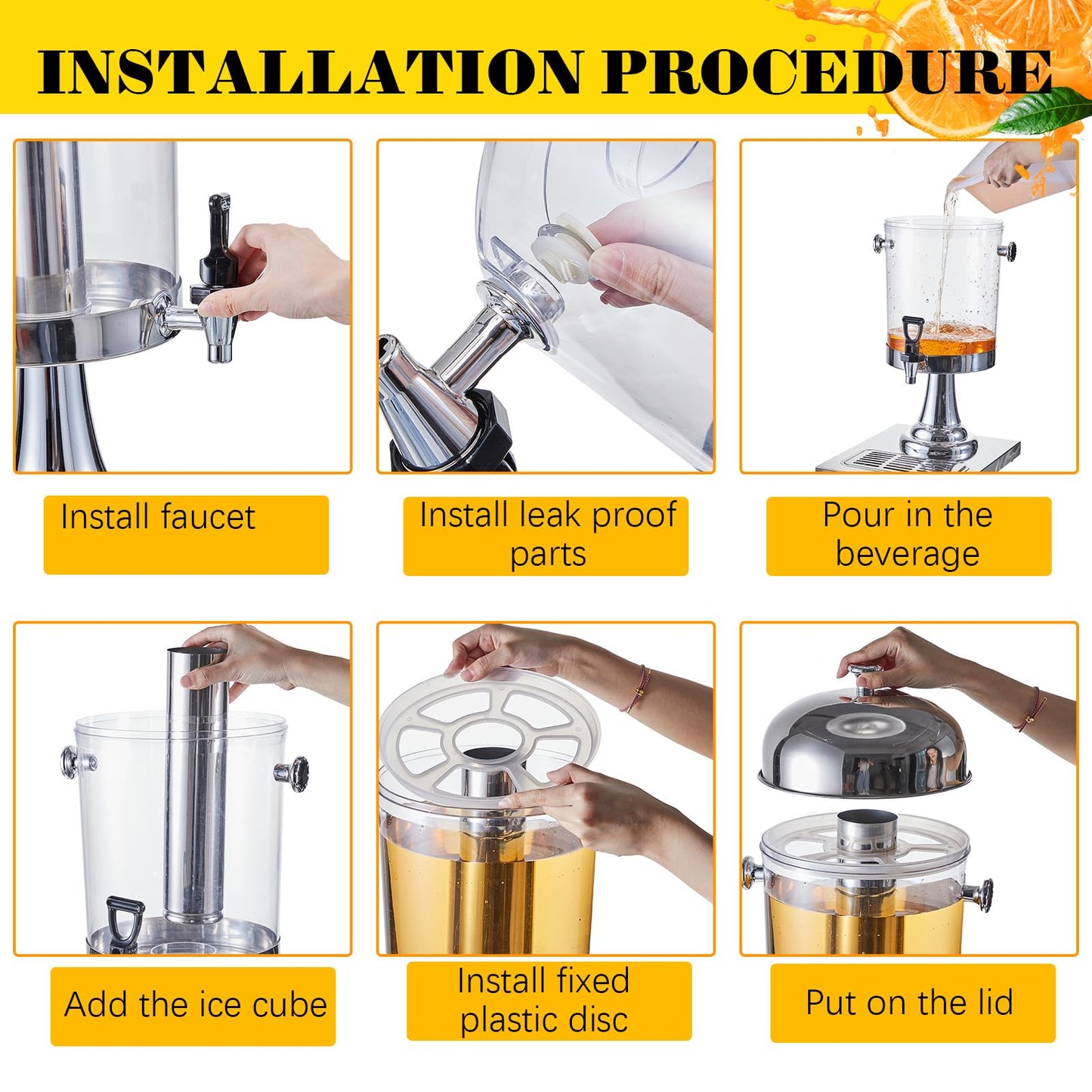 INSTALLATION PROCEDURE

Install faucet

Install leak proof parts

Pour in the beverage

Add the ice cube

Install fixed plastic disc

Put on the lid